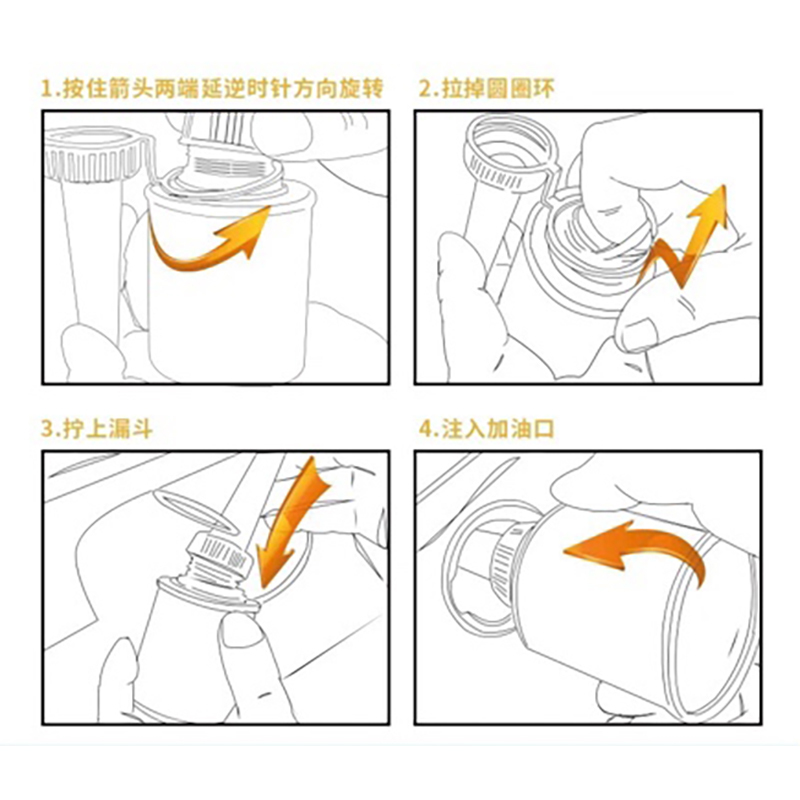 1.按住箭头两端延逆时针方向旋转

2.拉掉圆圈环

3.拧上漏斗

4.注入加油口