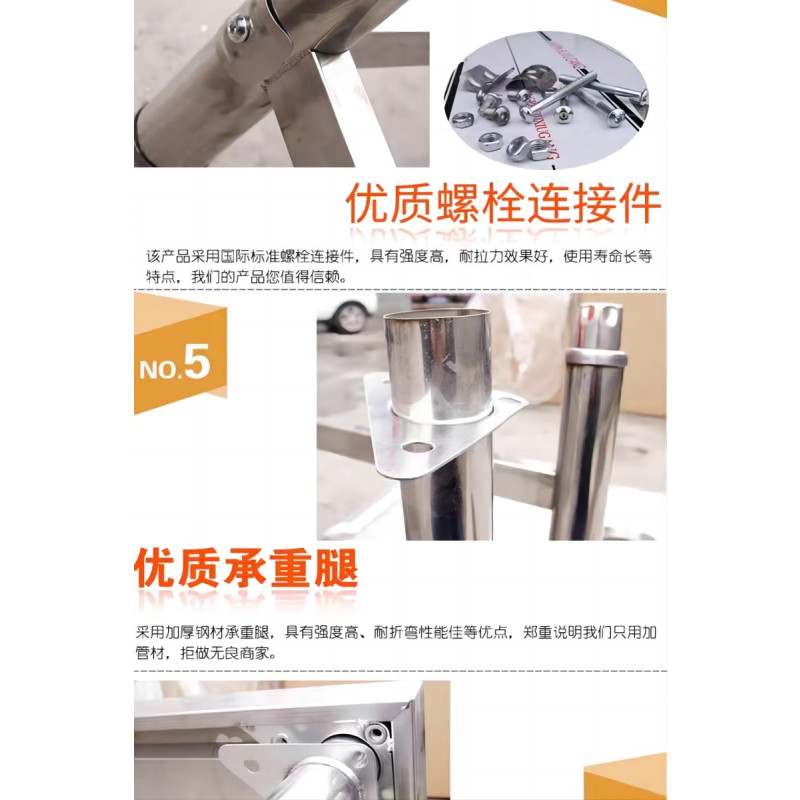 优质螺栓连接件

该产品采用国际标准螺栓连接件，具有强度高，耐拉力效果好，使用寿命长等特点，我们的产品您值得信赖。

NO.5

优质承重腿

采用加厚钢材承重腿，具有强度高、耐折弯性能佳等优点，郑重说明我们只用加管材，拒做无良商家。