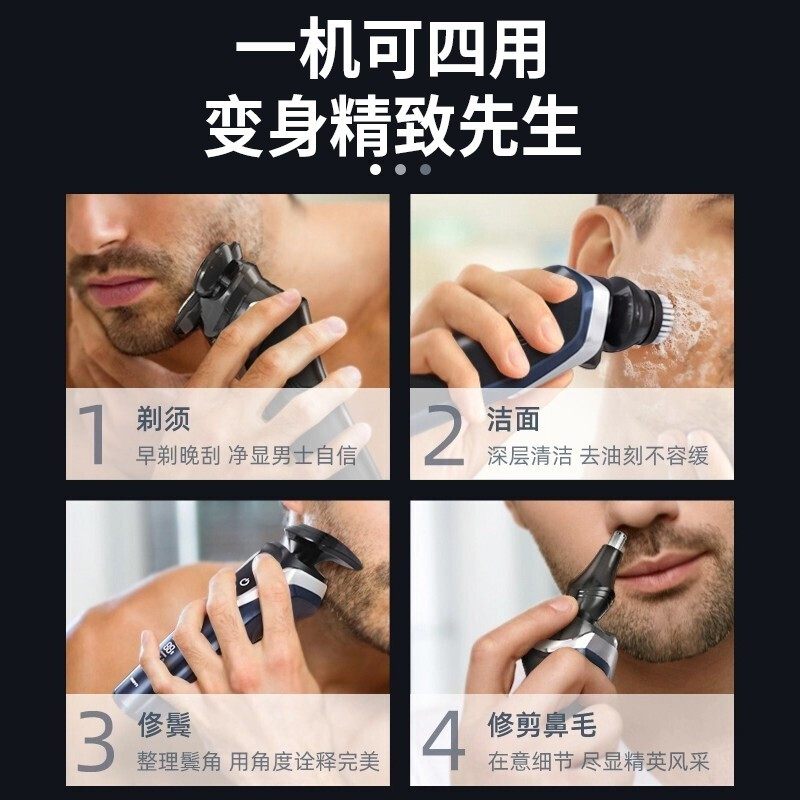 一机可四用
变身精致先生

1 剃须
早剃晚刮 净显男士自信

2 洁面
深层清洁 去油刻不容缓

3 修鬓
整理鬓角 用角度诠释完美

4 修剪鼻毛
在意细节 尽显精英风采