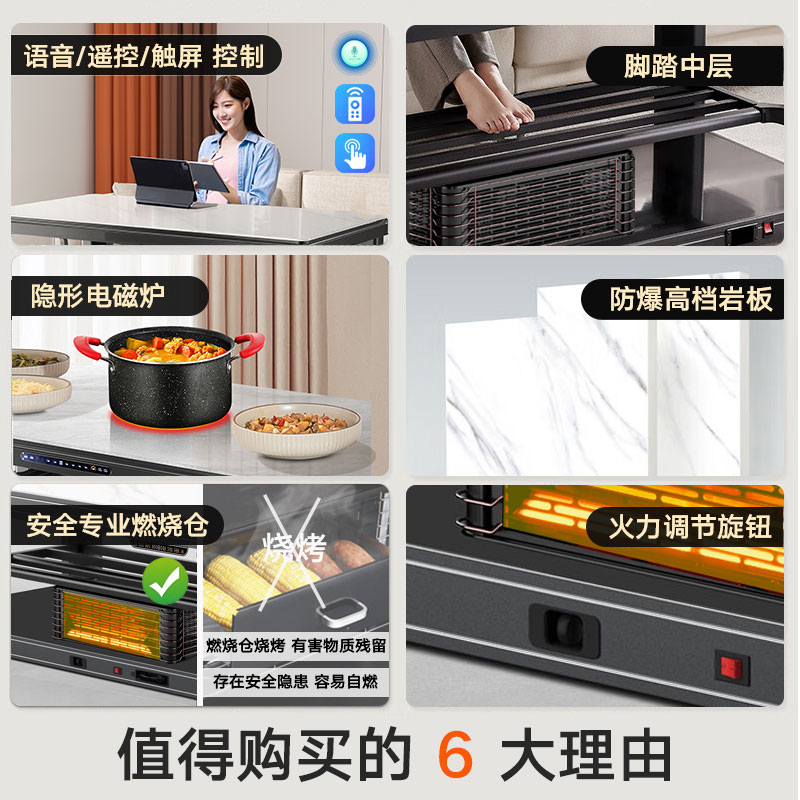 语音/遥控/触屏 控制

脚踏中层

隐形电磁炉

防爆高档岩板

安全专业燃烧仓

烧烤

燃烧仓烧烤 有害物质残留

存在安全隐患 容易自燃

火力调节旋钮

值得购买的 6 大理由