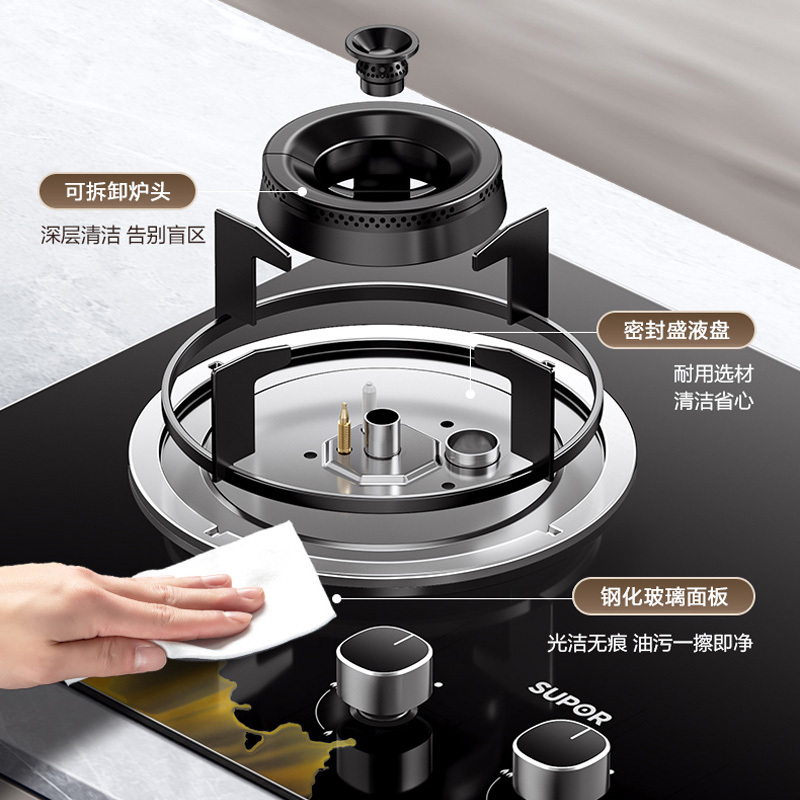 可拆卸炉头

深层清洁 告别盲区

密封盛液盘

耐用选材
清洁省心

钢化玻璃面板

光洁无痕 油污一擦即净

SUPOR