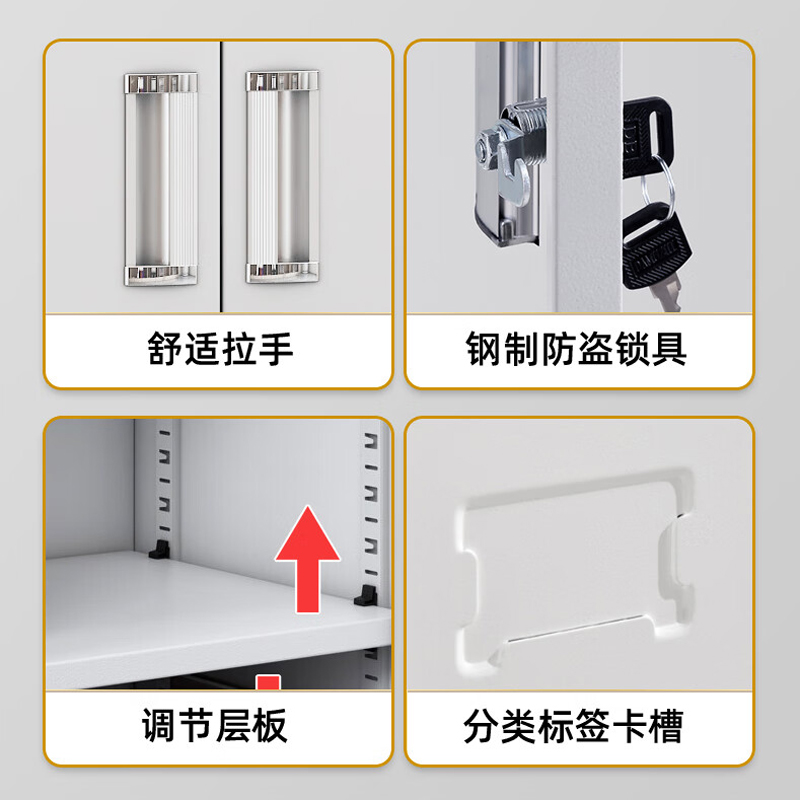 舒适拉手

钢制防盗锁具

调节层板

分类标签卡槽