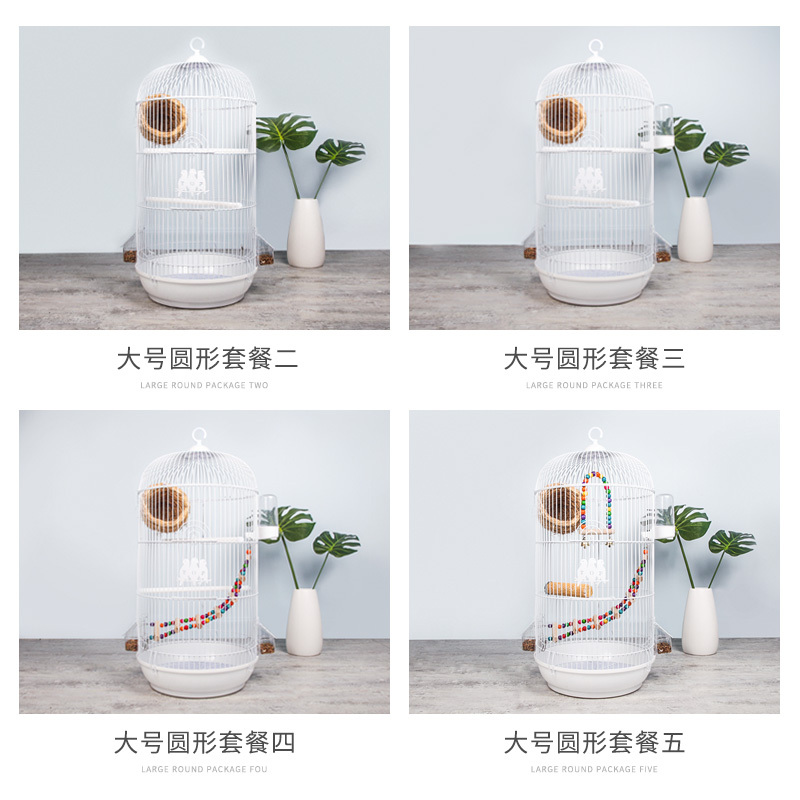 大号圆形套餐二
LARGE ROUND PACKAGE TWO

大号圆形套餐三
LARGE ROUND PACKAGE THREE

大号圆形套餐四
LARGE ROUND PACKAGE FOU

大号圆形套餐五
LARGE ROUND PACKAGE FIVE