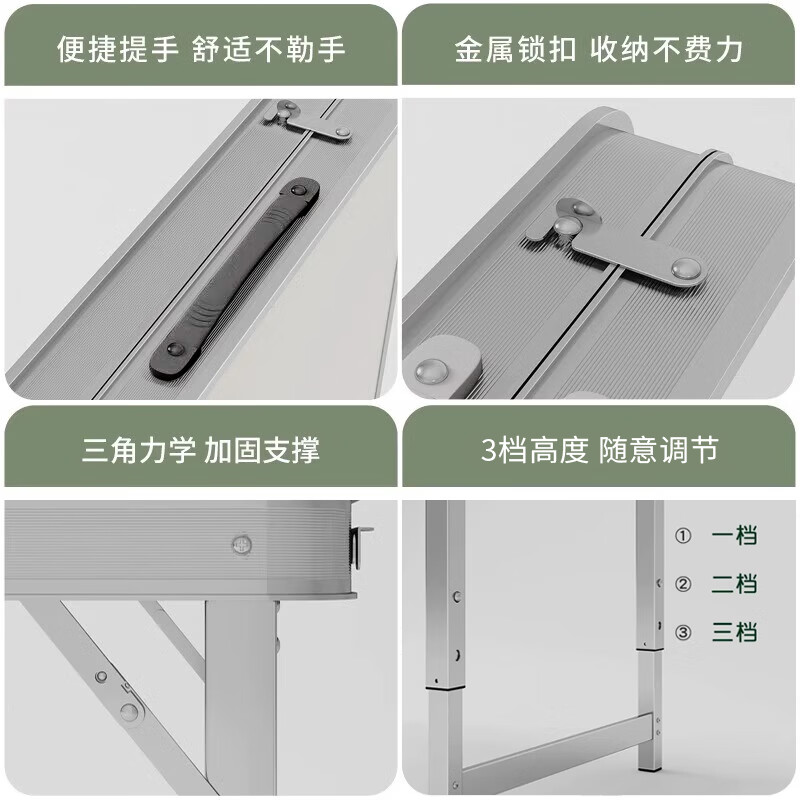 便捷提手 舒适不勒手

金属锁扣 收纳不费力

三角力学 加固支撑

3档高度 随意调节

① 一档

② 二档

③ 三档