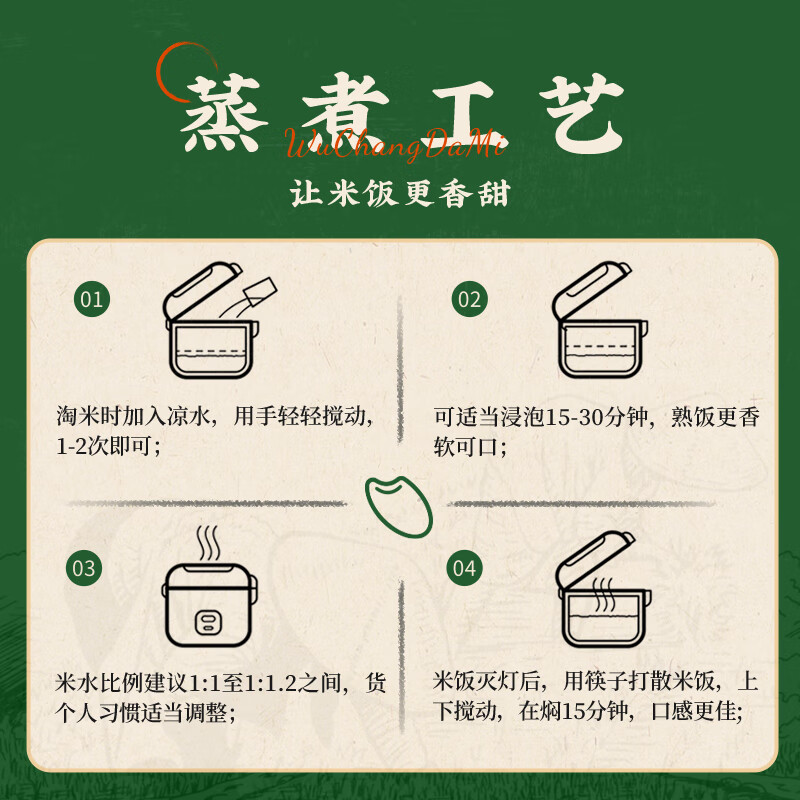 蒸煮工艺
WuChangDaMi
让米饭更香甜

01

淘米时加入凉水，用手轻轻搅动，1-2次即可；

02

可适当浸泡15-30分钟，熟饭更香软可口；

03

米水比例建议1:1至1:1.2之间，货个人习惯适当调整；

04

米饭灭灯后，用筷子打散米饭，上下搅动，在焖15分钟，口感更佳；