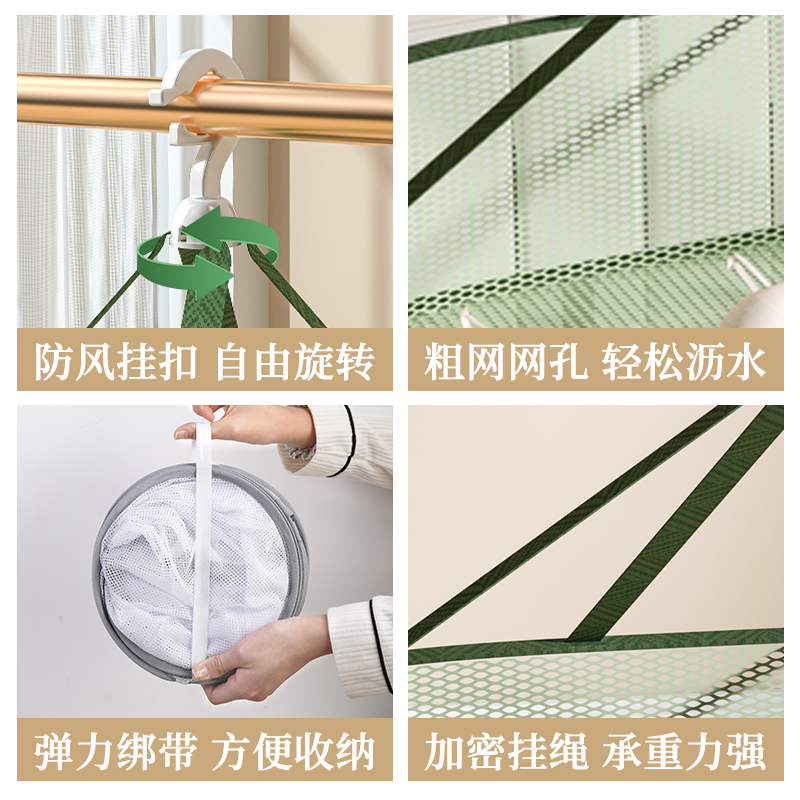 防风挂扣 自由旋转

粗网网孔 轻松沥水

弹力绑带 方便收纳

加密挂绳 承重力强