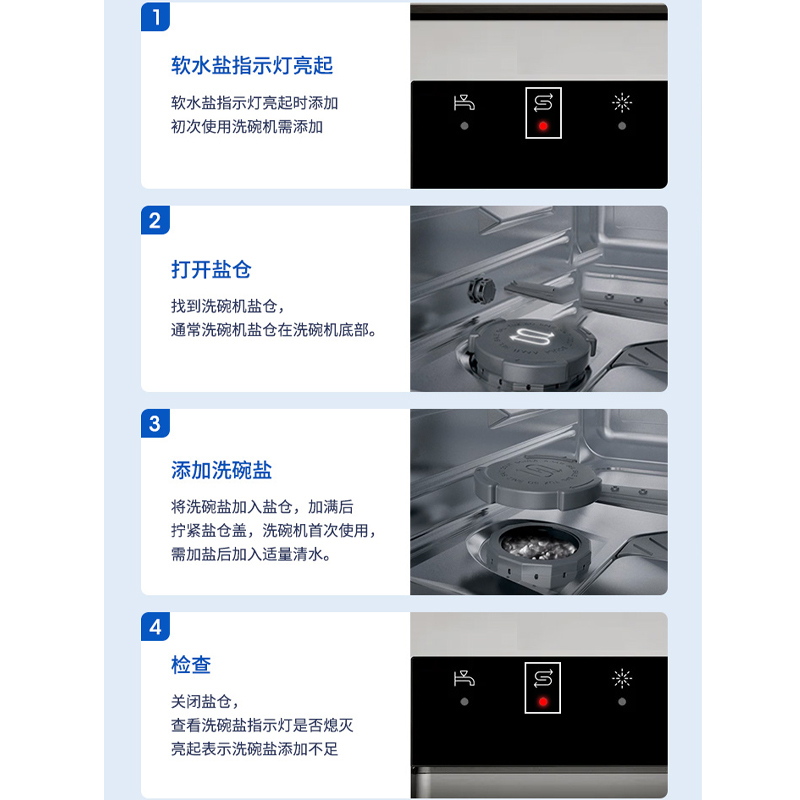 1

软水盐指示灯亮起

软水盐指示灯亮起时添加
初次使用洗碗机需添加

2

打开盐仓

找到洗碗机盐仓，
通常洗碗机盐仓在洗碗机底部。

3

添加洗碗盐

将洗碗盐加入盐仓，加满后
拧紧盐仓盖，洗碗机首次使用，
需加盐后加入适量清水。

4

检查

关闭盐仓，
查看洗碗盐指示灯是否熄灭
亮起表示洗碗盐添加不足