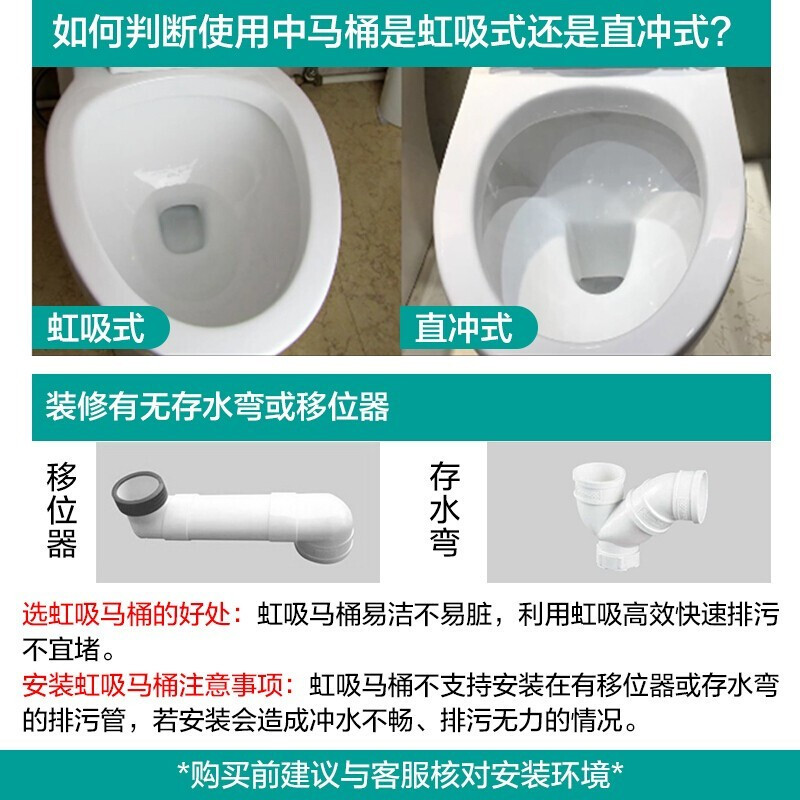 如何判断使用中马桶是虹吸式还是直冲式?

虹吸式

直冲式

装修有无存水弯或移位器

移位器

存水弯

选虹吸马桶的好处：虹吸马桶易洁不易脏，利用虹吸高效快速排污不宜堵。

安装虹吸马桶注意事项：虹吸马桶不支持安装在有移位器或存水弯的排污管，若安装会造成冲水不畅、排污无力的情况。

*购买前建议与客服核对安装环境*