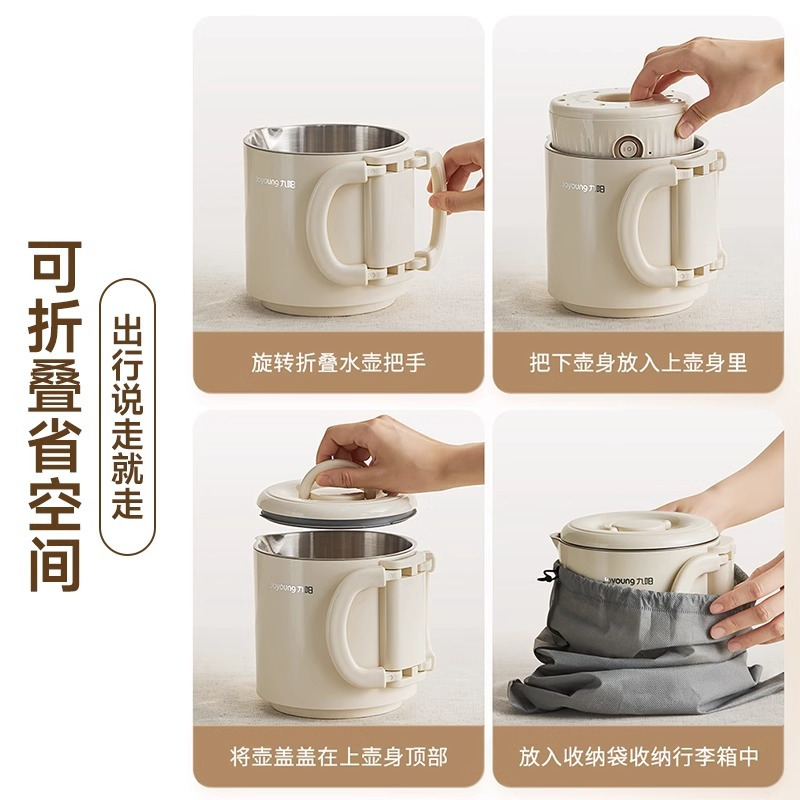 可折叠省空间

出行说走就走

Joyoung 九阳

旋转折叠水壶把手

Joyoung 九阳

把下壶身放入上壶身里

Joyoung 九阳

将壶盖盖在上壶身顶部

Joyoung 九阳

放入收纳袋收纳行李箱中