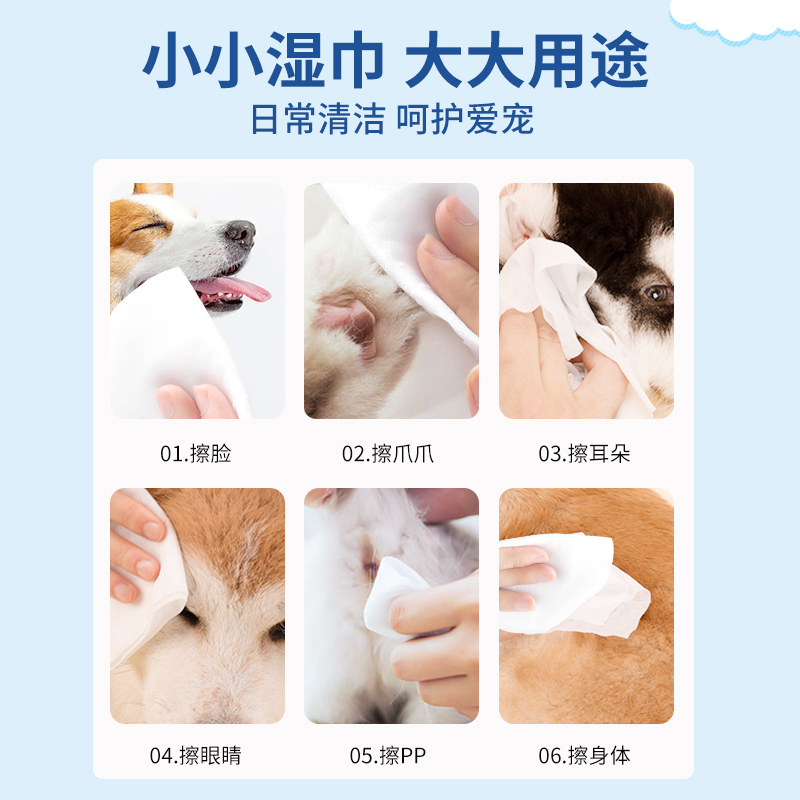 小小湿巾 大大用途
日常清洁 呵护爱宠

01.擦脸

02.擦爪爪

03.擦耳朵

04.擦眼睛

05.擦PP

06.擦身体