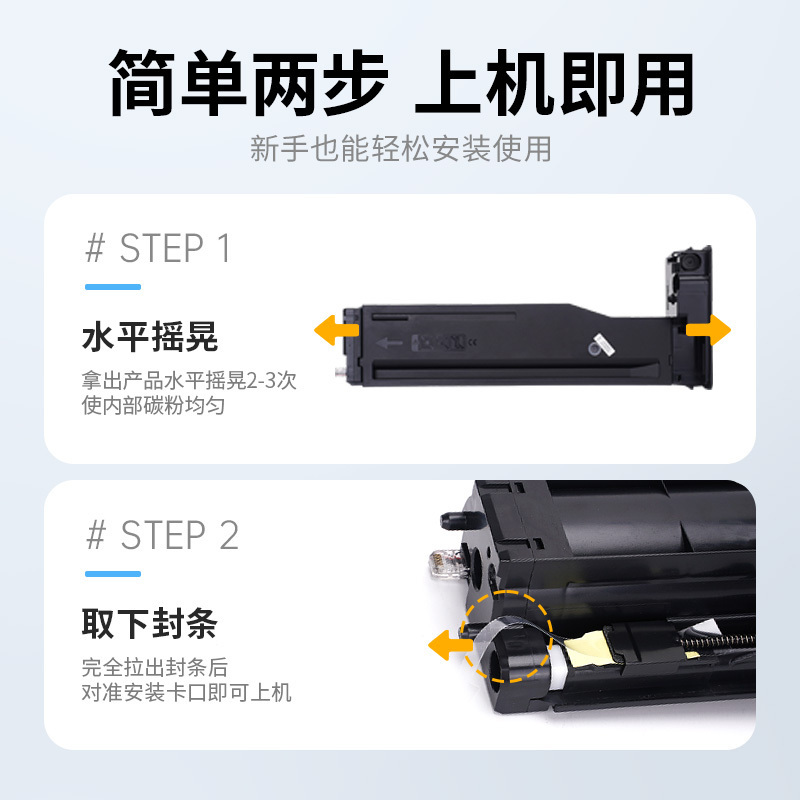 简单两步 上机即用

新手也能轻松安装使用

# STEP 1

水平摇晃

拿出产品水平摇晃2-3次
使内部碳粉均匀

# STEP 2

取下封条

完全拉出封条后
对准安装卡口即可上机