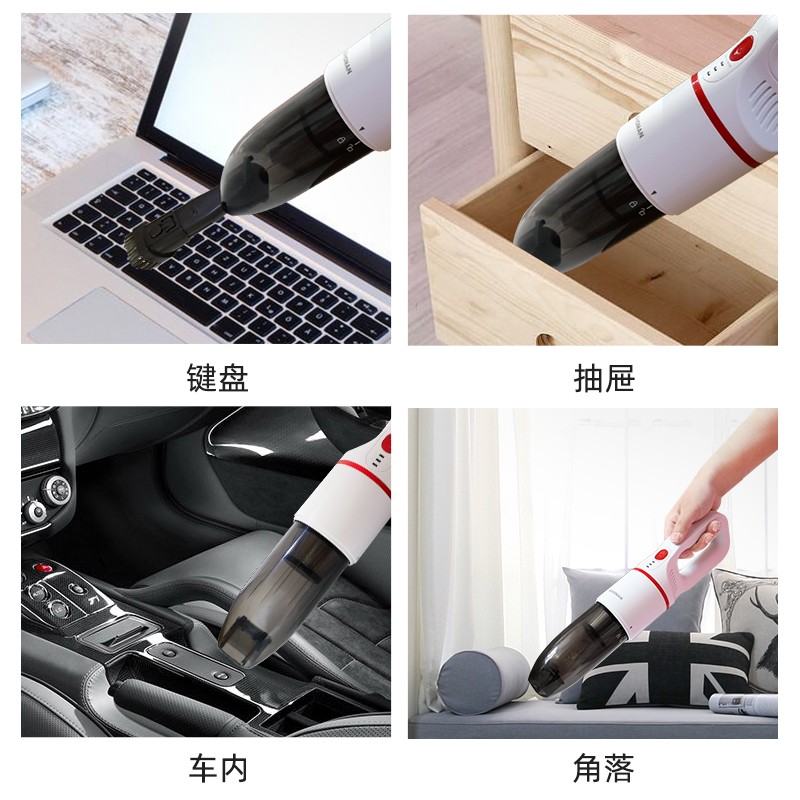 键盘

抽屉

车内

角落