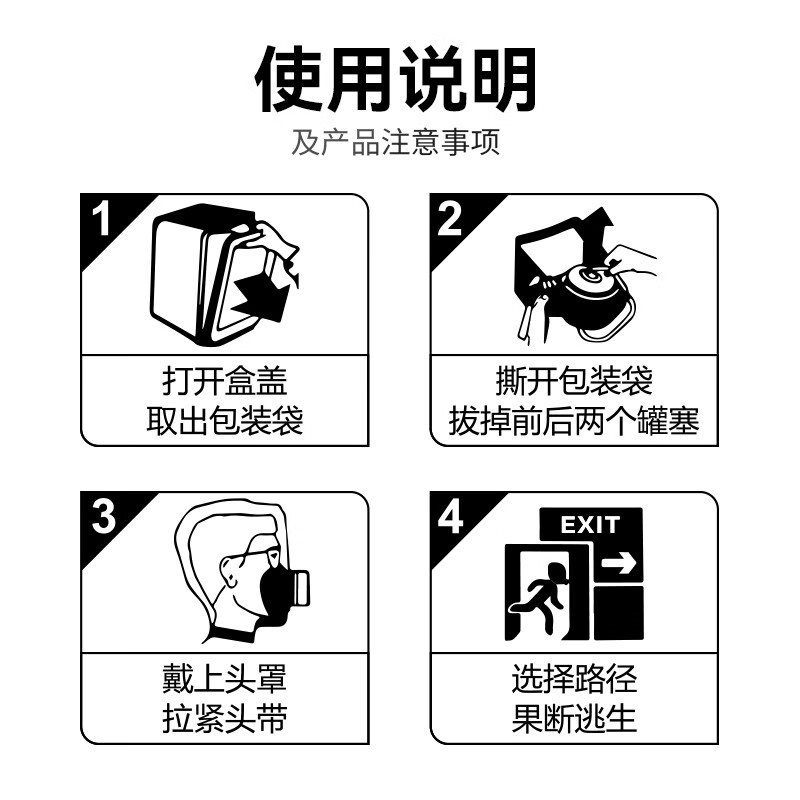 使用说明

及产品注意事项

1

打开盒盖
取出包装袋

2

撕开包装袋
拔掉前后两个罐塞

3

戴上头罩
拉紧头带

4

EXIT

选择路径
果断逃生