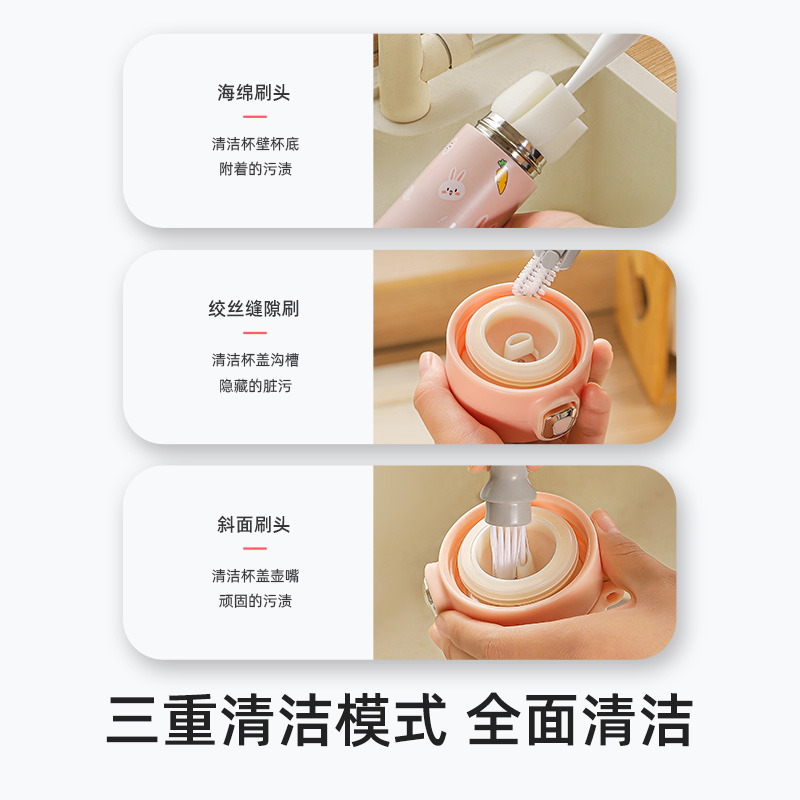 海绵刷头

清洁杯壁杯底
附着的污渍

绞丝缝隙刷

清洁杯盖沟槽
隐藏的脏污

斜面刷头

清洁杯盖壶嘴
顽固的污渍

三重清洁模式 全面清洁