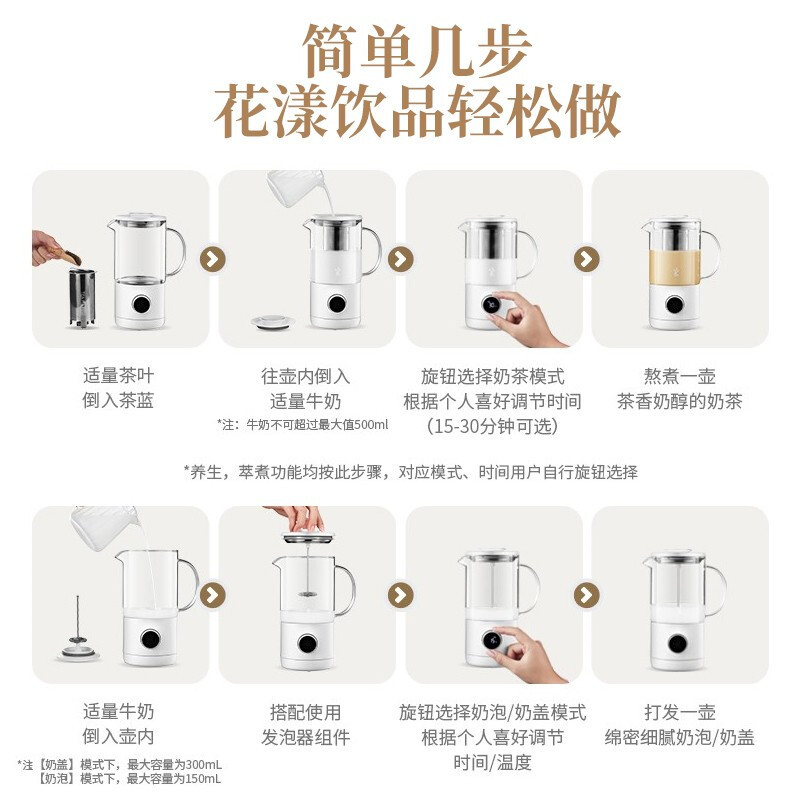 简单几步
花漾饮品轻松做

适量茶叶
倒入茶蓝

往壶内倒入
适量牛奶
*注：牛奶不可超过最大值500ml

旋钮选择奶茶模式
根据个人喜好调节时间
（15-30分钟可选）

熬煮一壶
茶香奶醇的奶茶

*养生，萃煮功能均按此步骤，对应模式、时间用户自行旋钮选择

适量牛奶
倒入壶内
*注【奶盖】模式下，最大容量为300mL
【奶泡】模式下，最大容量为150mL

搭配使用
发泡器组件

旋钮选择奶泡/奶盖模式
根据个人喜好调节
时间/温度

打发一壶
绵密细腻奶泡/奶盖