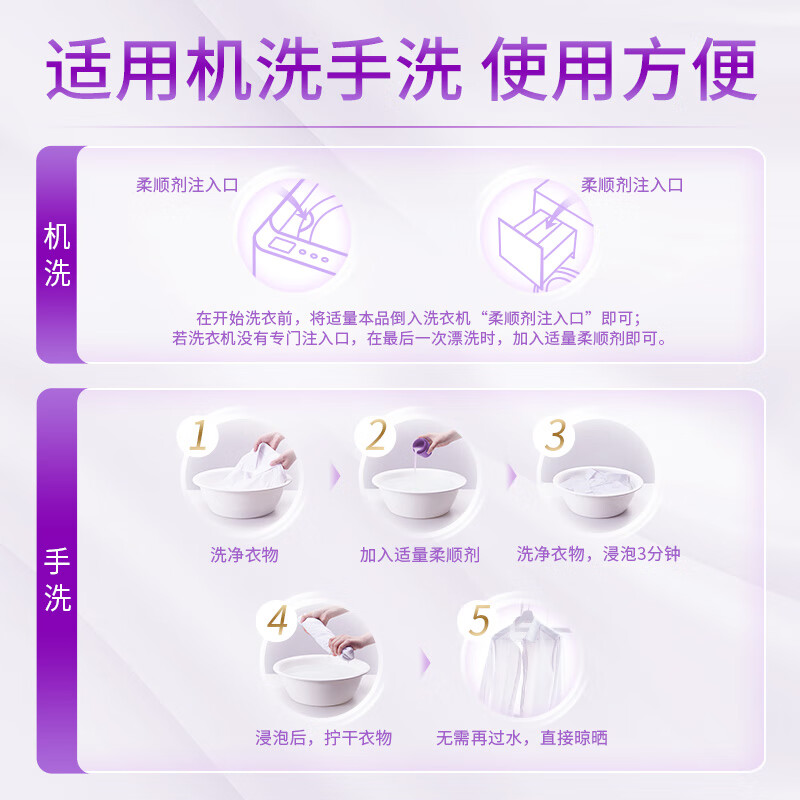 适用机洗手洗 使用方便

机洗

柔顺剂注入口

柔顺剂注入口

在开始洗衣前，将适量本品倒入洗衣机“柔顺剂注入口”即可；
若洗衣机没有专门注入口，在最后一次漂洗时，加入适量柔顺剂即可。

手洗

1

洗净衣物

2

加入适量柔顺剂

3

洗净衣物，浸泡3分钟

4

浸泡后，拧干衣物

5

无需再过水，直接晾晒