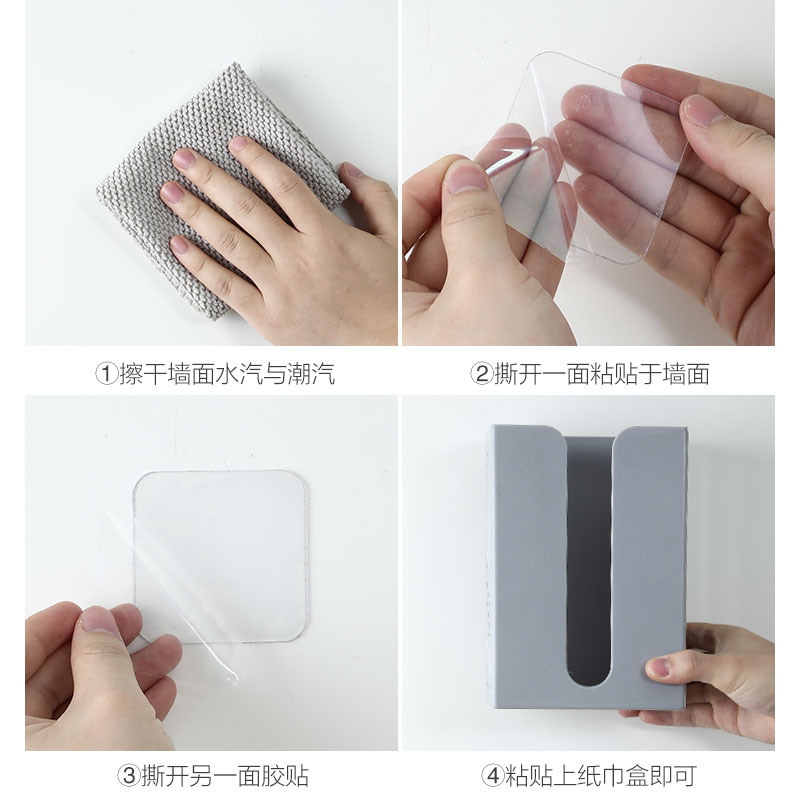 ①擦干墙面水汽与潮汽

②撕开一面粘贴于墙面

③撕开另一面胶贴

④粘贴上纸巾盒即可