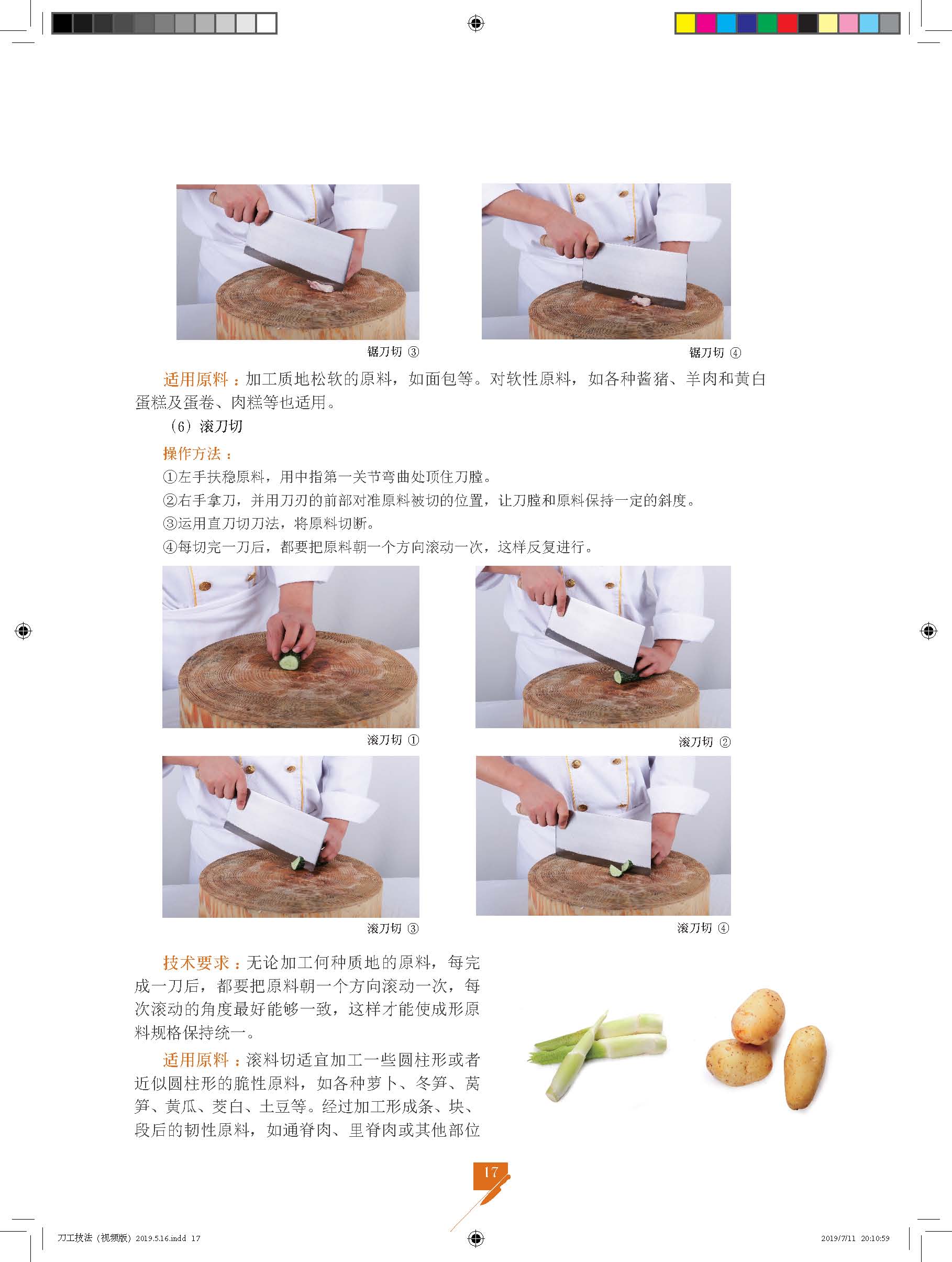 锯刀切 ③

锯刀切 ④

适用原料：加工质地松软的原料，如面包等。对软性原料，如各种酱猪、羊肉和黄白蛋糕及蛋卷、肉糕等也适用。

（6）滚刀切

操作方法：

①左手扶稳原料，用中指第一关节弯曲处顶住刀膛。

②右手拿刀，并用刀刃的前部对准原料被切的位置，让刀膛和原料保持一定的斜度。

③运用直刀切刀法，将原料切断。

④每切完一刀后，都要把原料朝一个方向滚动一次，这样反复进行。

滚刀切 ①

滚刀切 ②

滚刀切 ③

滚刀切 ④

技术要求：无论加工何种质地的原料，每完成一刀后，都要把原料朝一个方向滚动一次，每次滚动的角度最好能够一致，这样才能使成形原料规格保持统一。

适用原料：滚料切适宜加工一些圆柱形或者近似圆柱形的脆性原料，如各种萝卜、冬笋、莴笋、黄瓜、茭白、土豆等。经过加工形成条、块、段后的韧性原料，如通脊肉、里脊肉或其他部位

17

刀工技法（视频版）2019.5.16.indd 17

2019/7/11 20:10:59