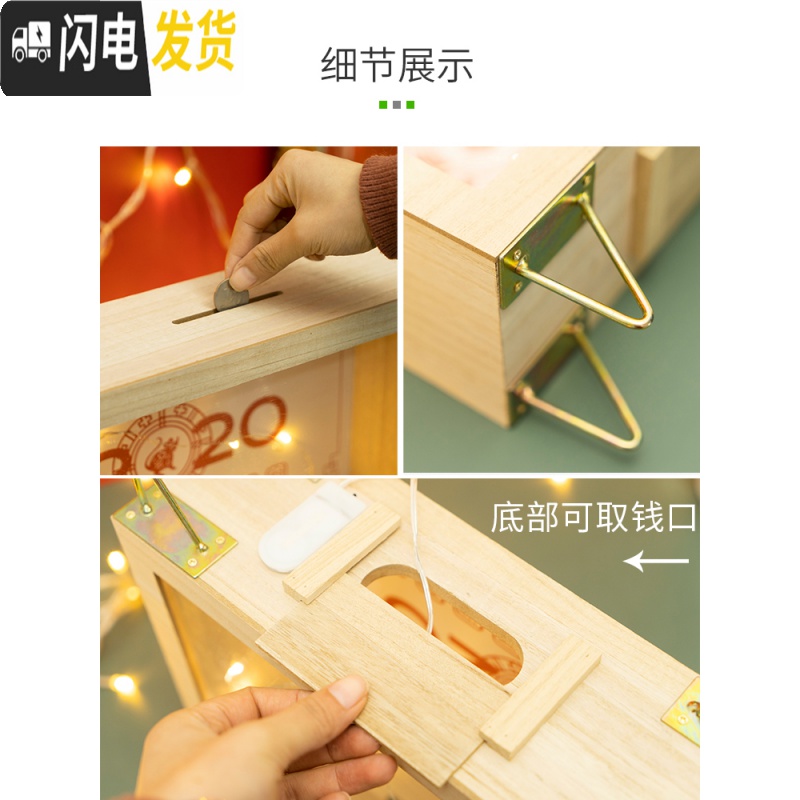 闪电发货

细节展示

20

底部可取钱口