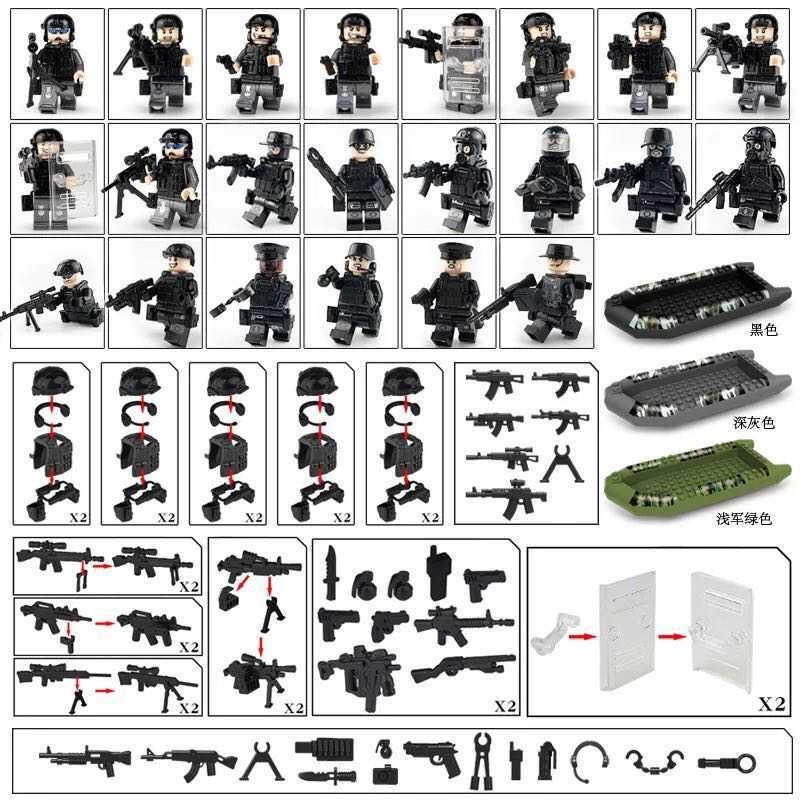 黑色

深灰色

浅军绿色

X2

X2

X2

X2

X2

X2

X2

X2

X2

X2

X2