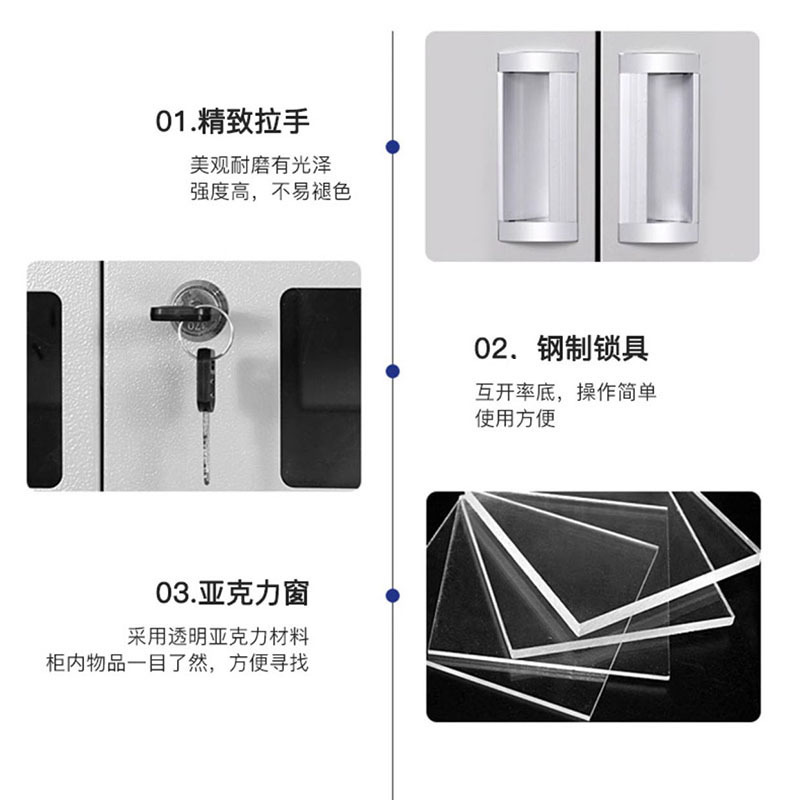 01.精致拉手

美观耐磨有光泽
强度高，不易褪色

02、钢制锁具

互开率底，操作简单
使用方便

03.亚克力窗

采用透明亚克力材料
柜内物品一目了然，方便寻找