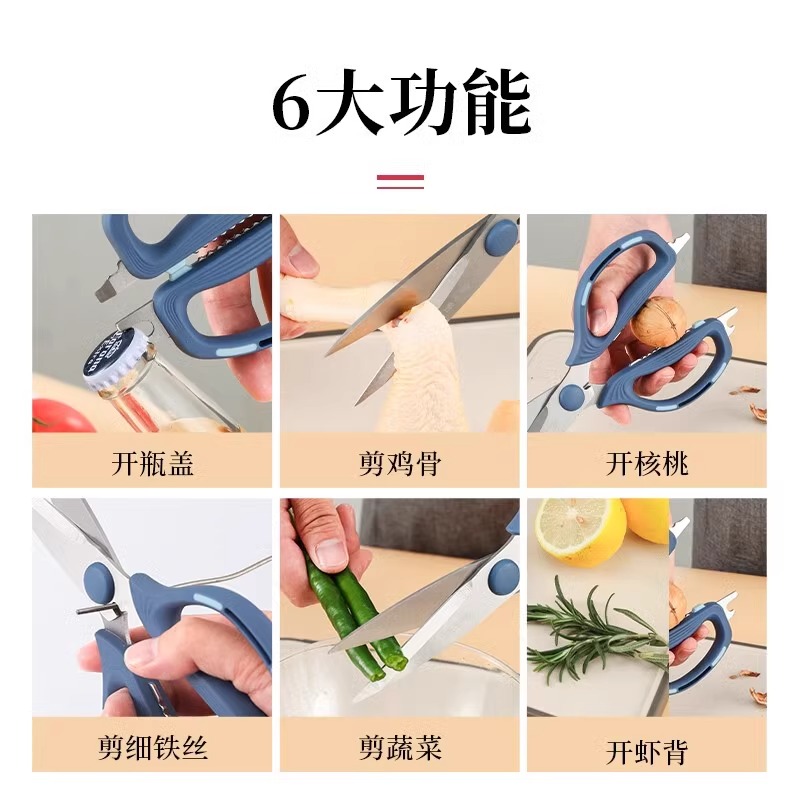 6大功能

开瓶盖

剪鸡骨

开核桃

剪细铁丝

剪蔬菜

开虾背