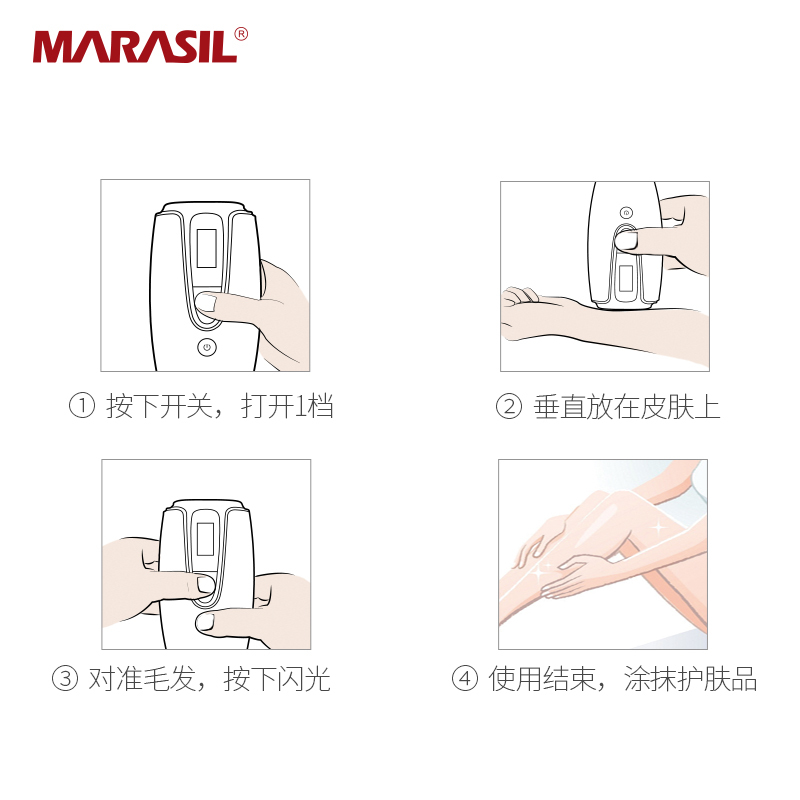 MARASIL®

① 按下开关，打开1档

② 垂直放在皮肤上

③ 对准毛发，按下闪光

④ 使用结束，涂抹护肤品