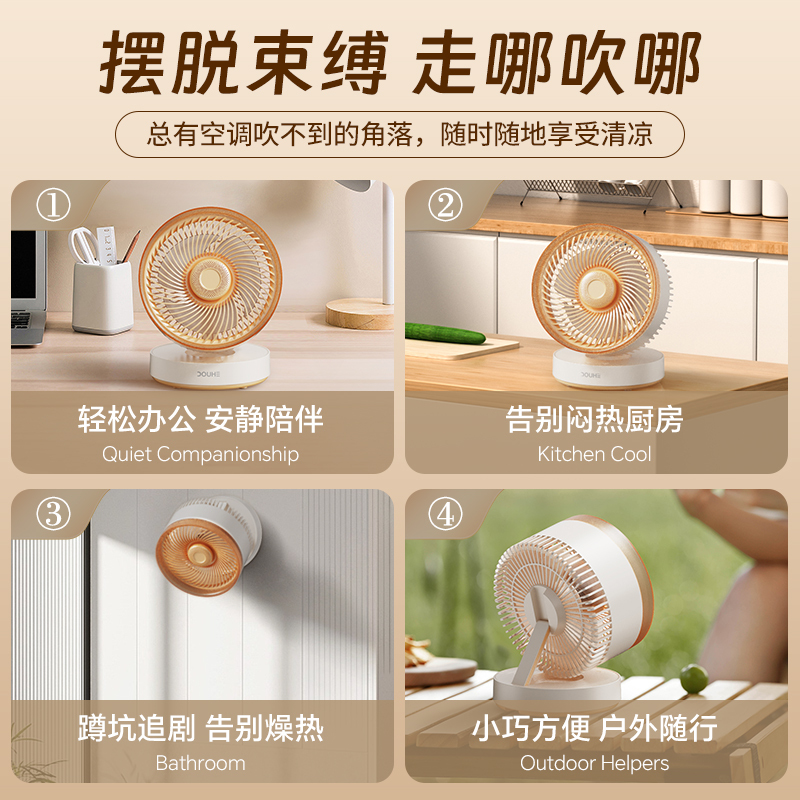 摆脱束缚 走哪吹哪

总有空调吹不到的角落，随时随地享受清凉

①
DOUHE
轻松办公 安静陪伴
Quiet Companionship

②
DOUHE
告别闷热厨房
Kitchen Cool

③
蹲坑追剧 告别燥热
Bathroom

④
小巧方便 户外随行
Outdoor Helpers