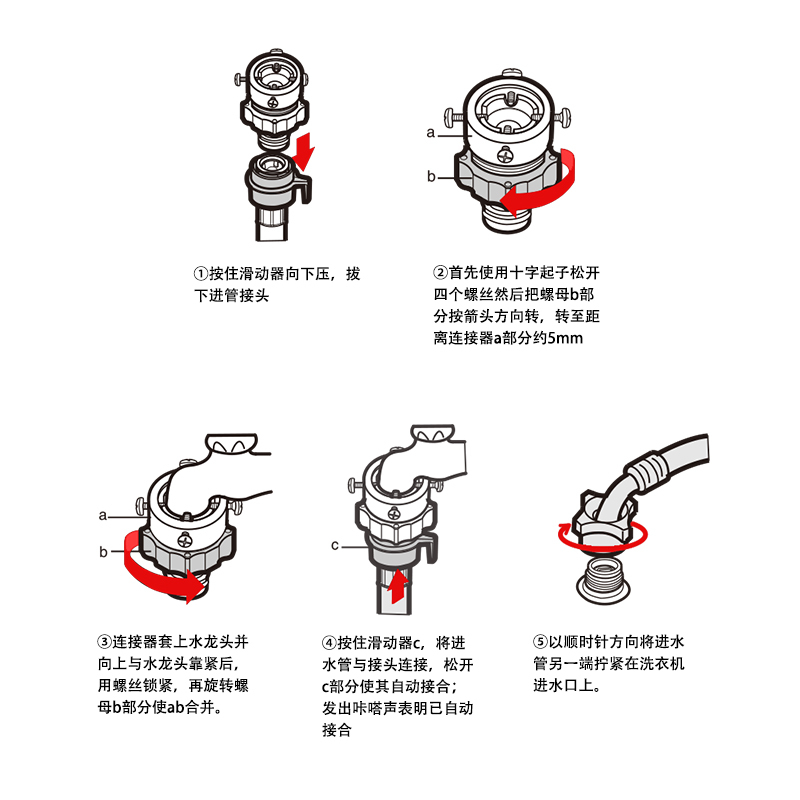 ①按住滑动器向下压，拔下进管接头

a
b

②首先使用十字起子松开四个螺丝然后把螺母b部分按箭头方向转，转至距离连接器a部分约5mm

a
b

③连接器套上水龙头并向上与水龙头靠紧后，用螺丝锁紧，再旋转螺母b部分使ab合并。

c

④按住滑动器c，将进水管与接头连接，松开c部分使其自动接合；发出咔嗒声表明已自动接合

⑤以顺时针方向将进水管另一端拧紧在洗衣机进水口上。