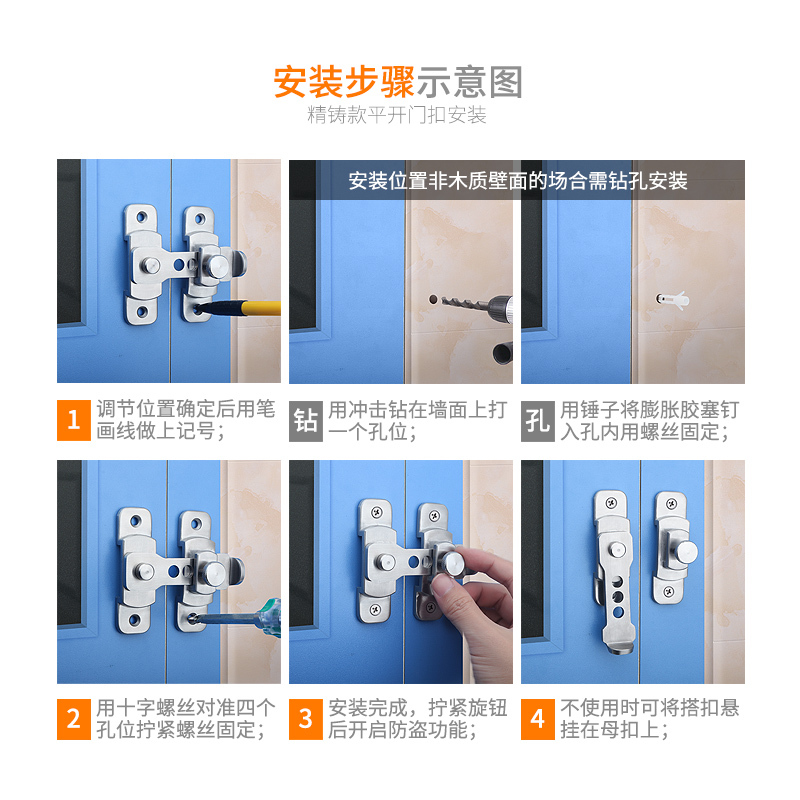 安装步骤示意图
精铸款平开门扣安装

安装位置非木质壁面的场合需钻孔安装

1 调节位置确定后用笔画线做上记号；

钻 用冲击钻在墙面上打一个孔位；

孔 用锤子将膨胀胶塞钉入孔内用螺丝固定；

2 用十字螺丝对准四个孔位拧紧螺丝固定；

3 安装完成，拧紧旋钮后开启防盗功能；

4 不使用时可将搭扣悬挂在母扣上；