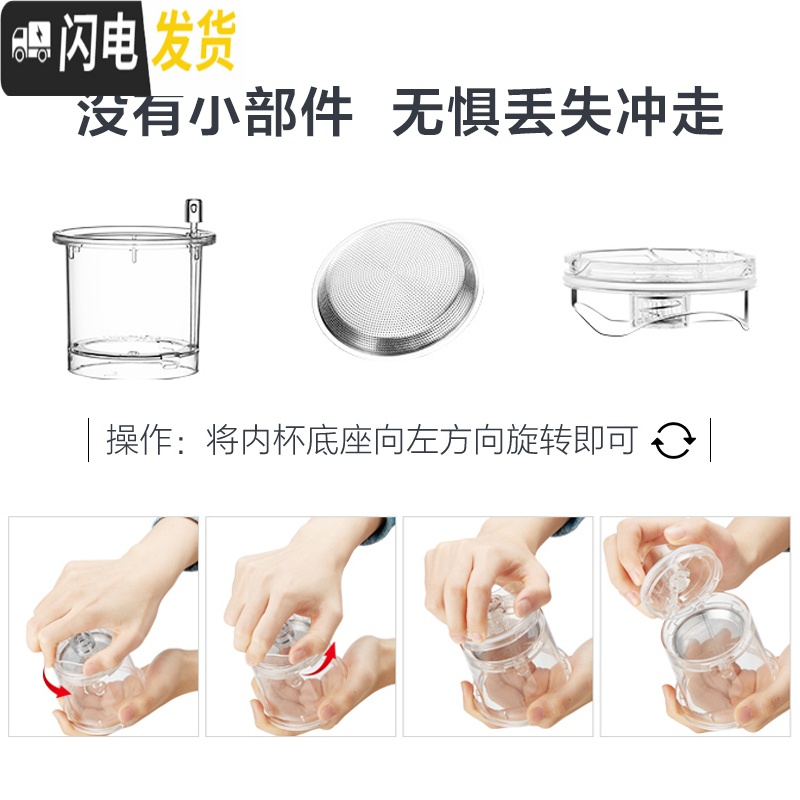 闪电发货

没有小部件 无惧丢失冲走

操作：将内杯底座向左方向旋转即可