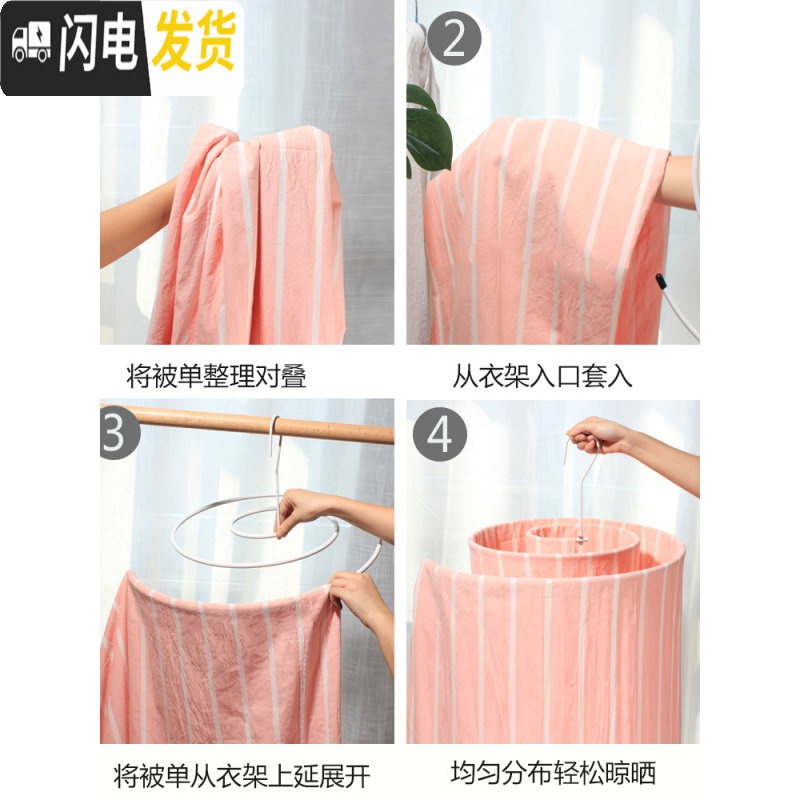 闪电发货

2

将被单整理对叠

从衣架入口套入

3

4

将被单从衣架上延展开

均匀分布轻松晾晒