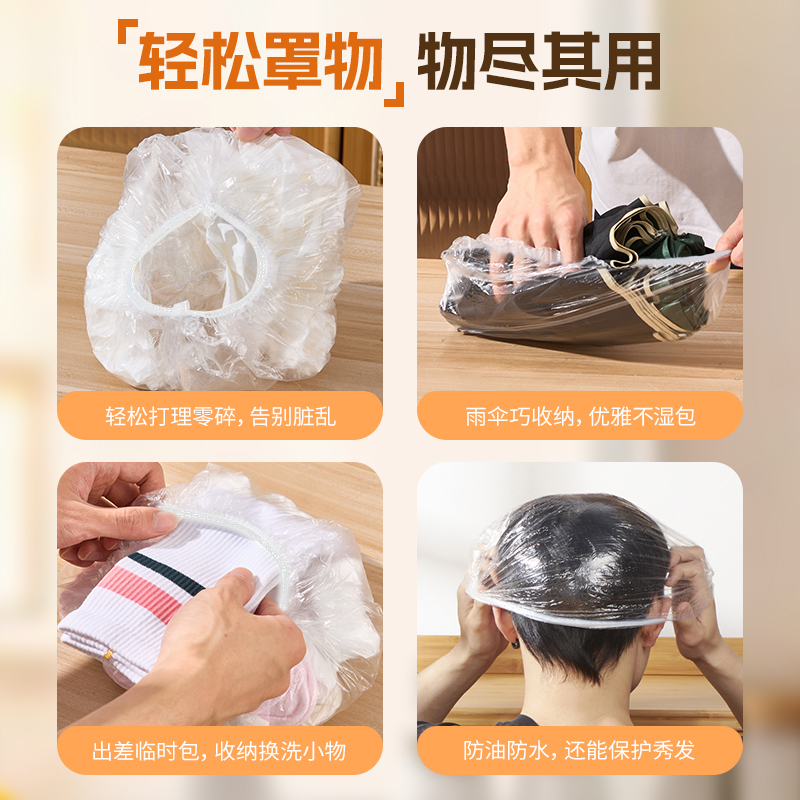 「轻松罩物」物尽其用

轻松打理零碎，告别脏乱

雨伞巧收纳，优雅不湿包

出差临时包，收纳换洗小物

防油防水，还能保护秀发