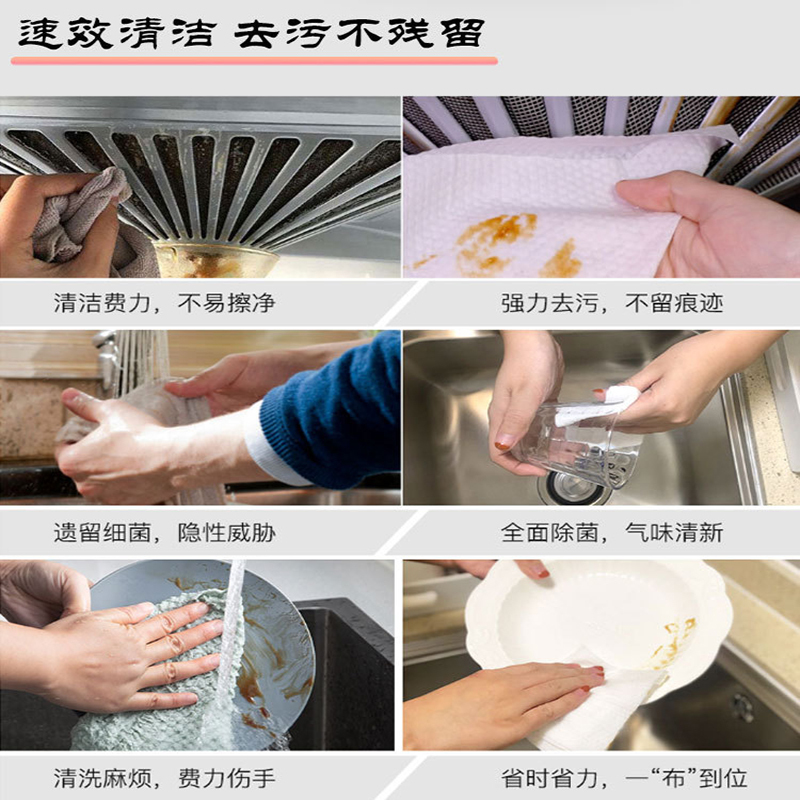 速效清洁 去污不残留

清洁费力，不易擦净

强力去污，不留痕迹

遗留细菌，隐性威胁

全面除菌，气味清新

清洗麻烦，费力伤手

省时省力，一“布”到位