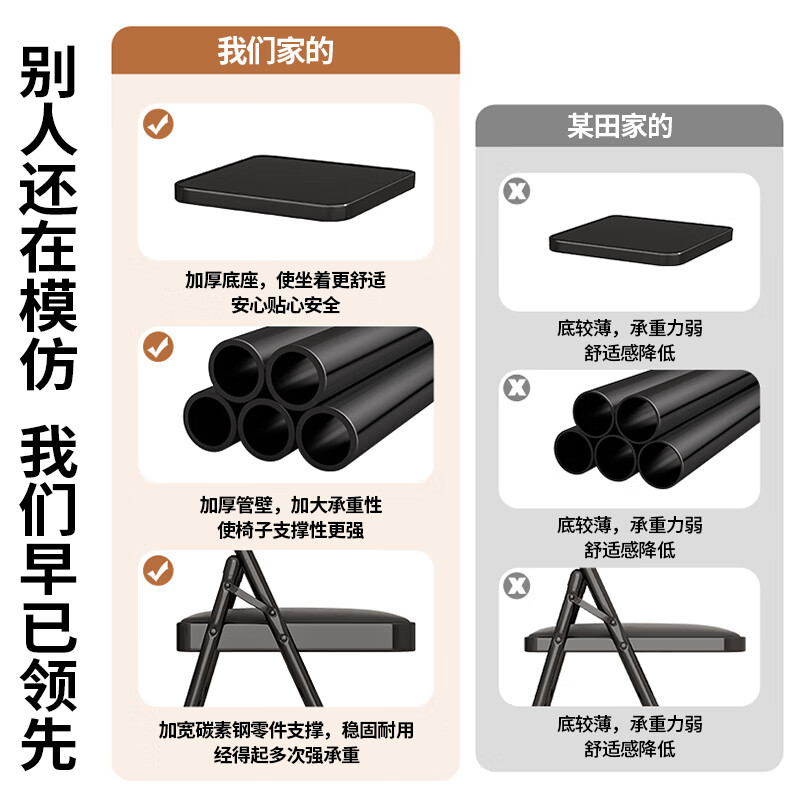 别人还在模仿

我们早已领先

我们家的

加厚底座，使坐着更舒适
安心贴心安全

加厚管壁，加大承重性
使椅子支撑性更强

加宽碳素钢零件支撑，稳固耐用
经得起多次强承重

某田家的

底较薄，承重力弱
舒适感降低

底较薄，承重力弱
舒适感降低

底较薄，承重力弱
舒适感降低