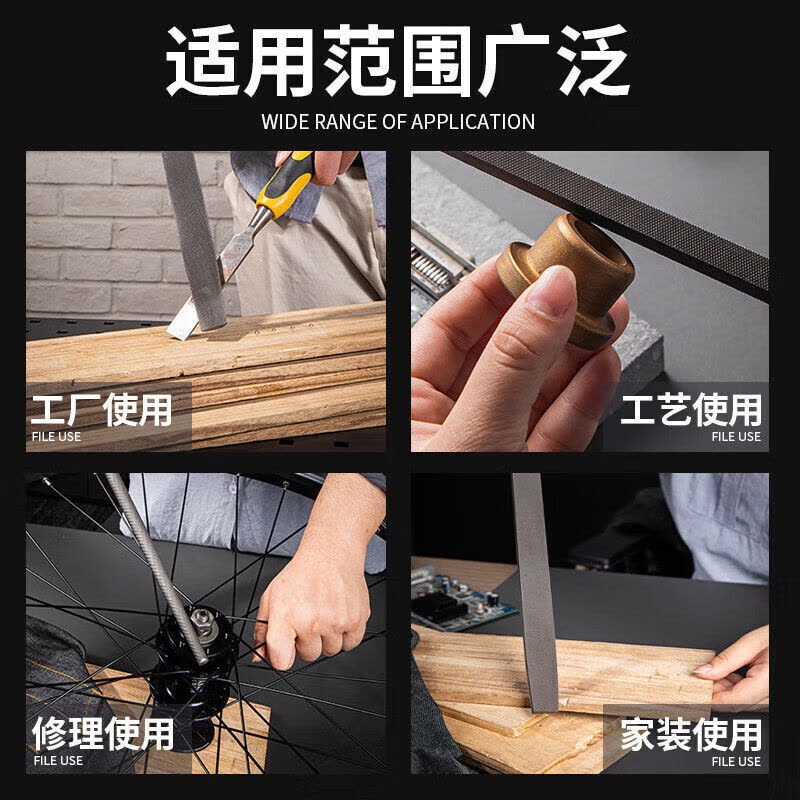 适用范围广泛
WIDE RANGE OF APPLICATION

工厂使用
FILE USE

工艺使用
FILE USE

修理使用
FILE USE

家装使用
FILE USE