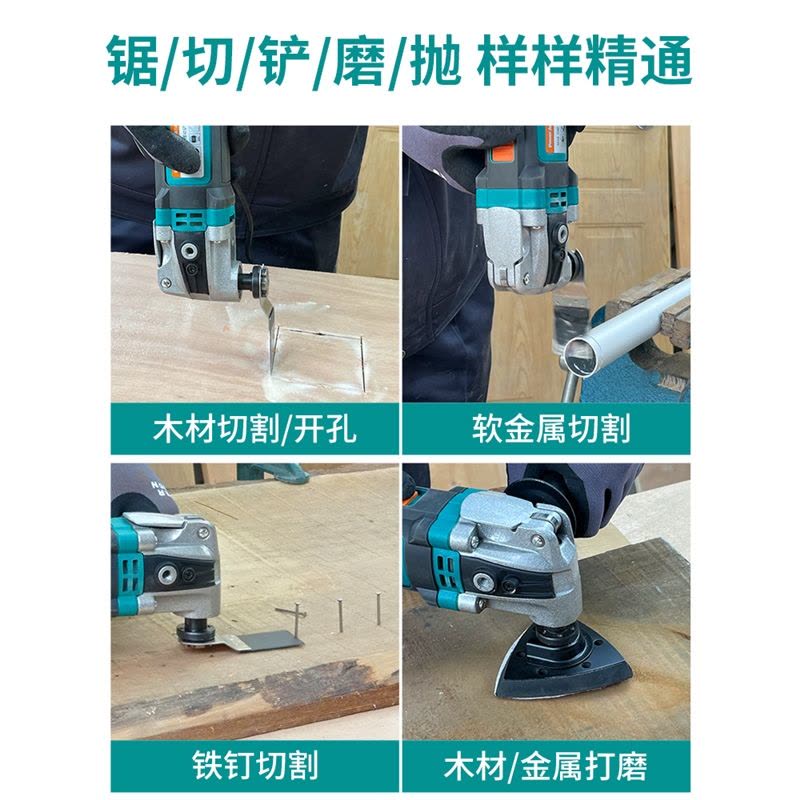 锯/切/铲/磨/抛 样样精通

木材切割/开孔

软金属切割

铁钉切割

木材/金属打磨