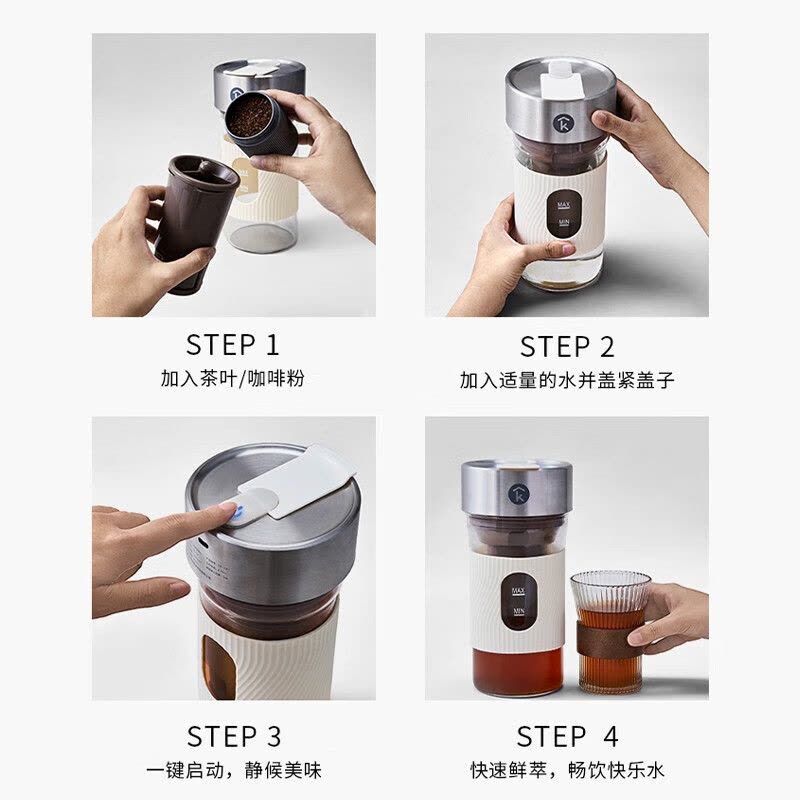 MAX
MIN
STEP 1
加入茶叶/咖啡粉

MAX
MIN
STEP 2
加入适量的水并盖紧盖子

STEP 3
一键启动，静候美味

MAX
MIN
STEP 4
快速鲜萃，畅饮快乐水