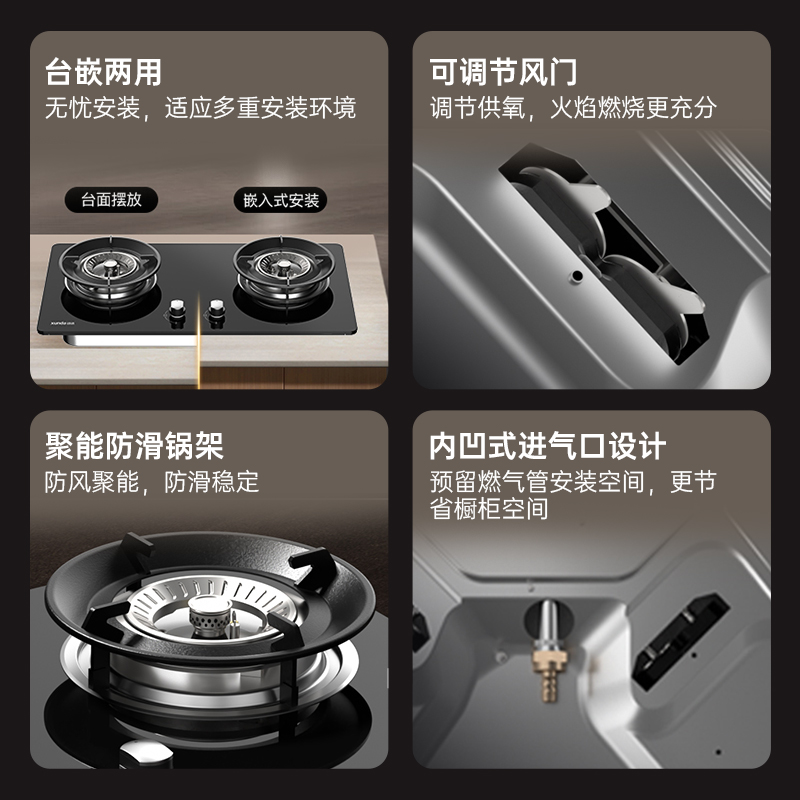 台嵌两用
无忧安装，适应多重安装环境

台面摆放

嵌入式安装

xunda

可调节风门
调节供氧，火焰燃烧更充分

聚能防滑锅架
防风聚能，防滑稳定

内凹式进气口设计
预留燃气管安装空间，更节省橱柜空间