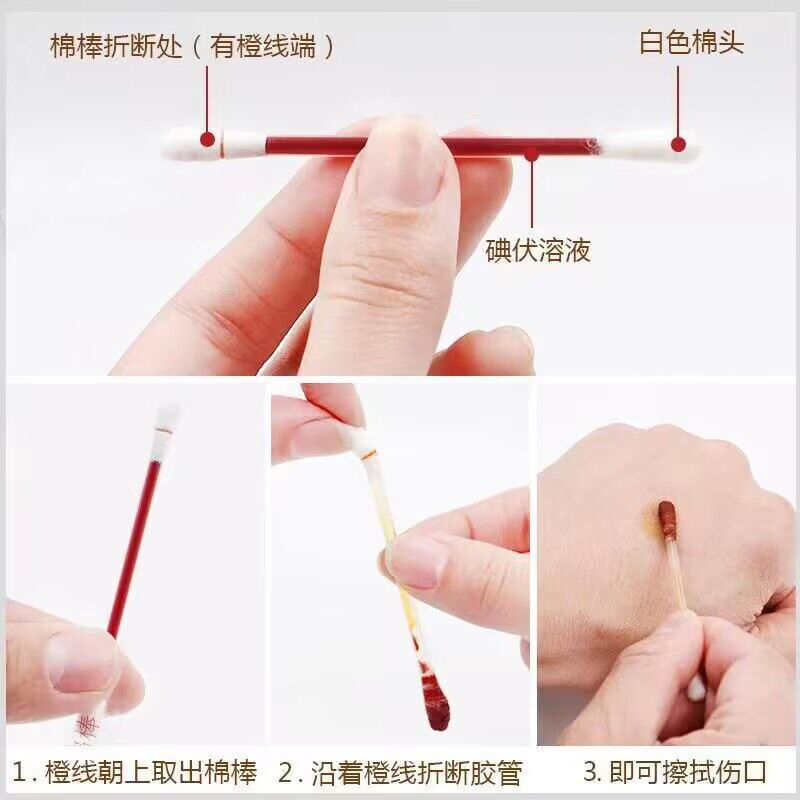 棉棒折断处（有橙线端）

白色棉头

碘伏溶液

1. 橙线朝上取出棉棒

2. 沿着橙线折断胶管

3. 即可擦拭伤口