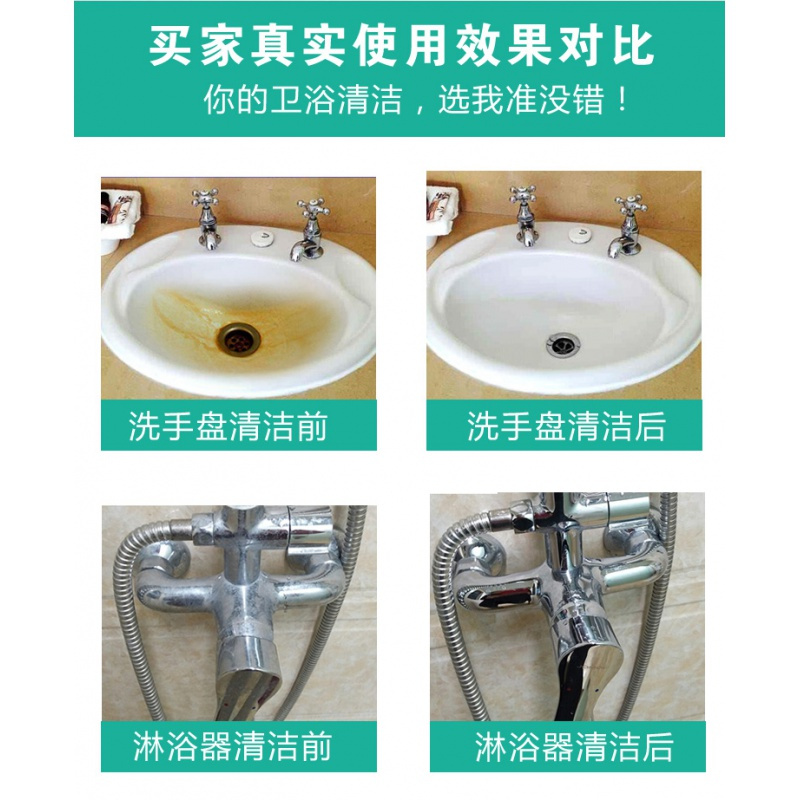 买家真实使用效果对比
你的卫浴清洁，选我准没错！

洗手盘清洁前

洗手盘清洁后

淋浴器清洁前

淋浴器清洁后