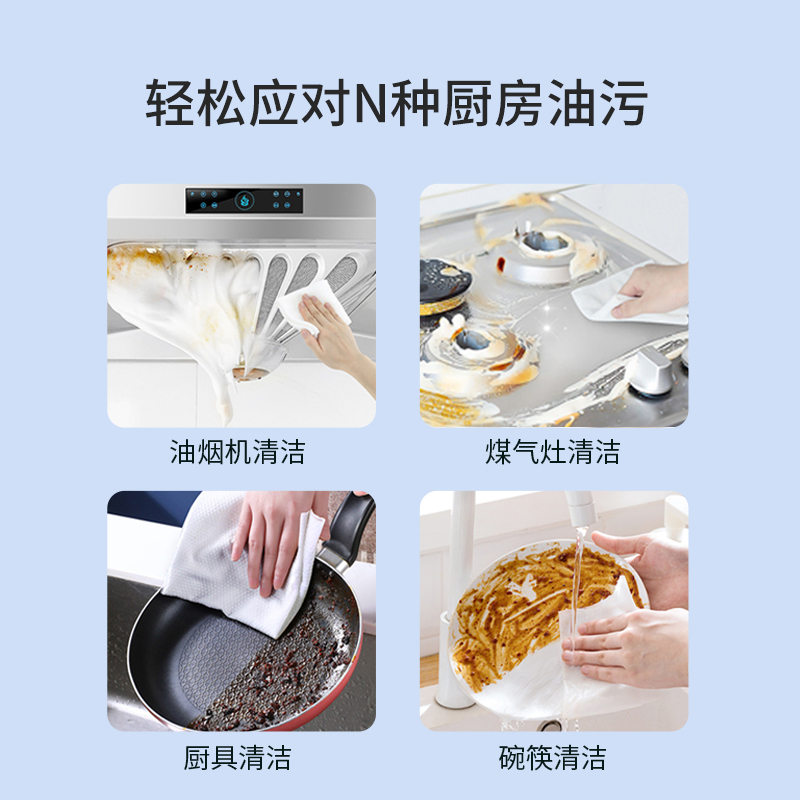 轻松应对N种厨房油污

油烟机清洁

煤气灶清洁

厨具清洁

碗筷清洁