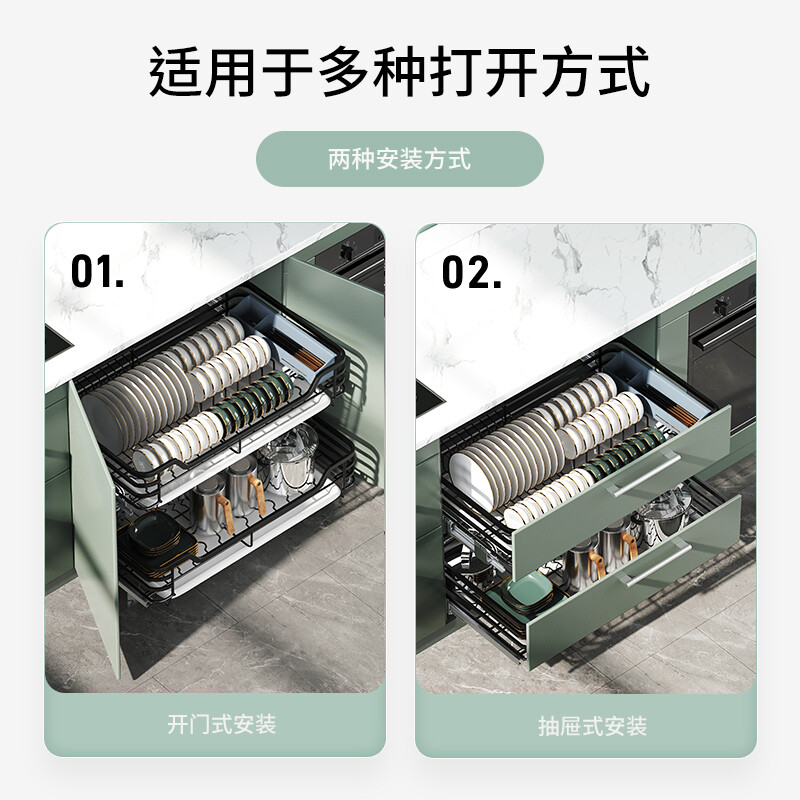 适用于多种打开方式

两种安装方式

01.

开门式安装

02.

抽屉式安装