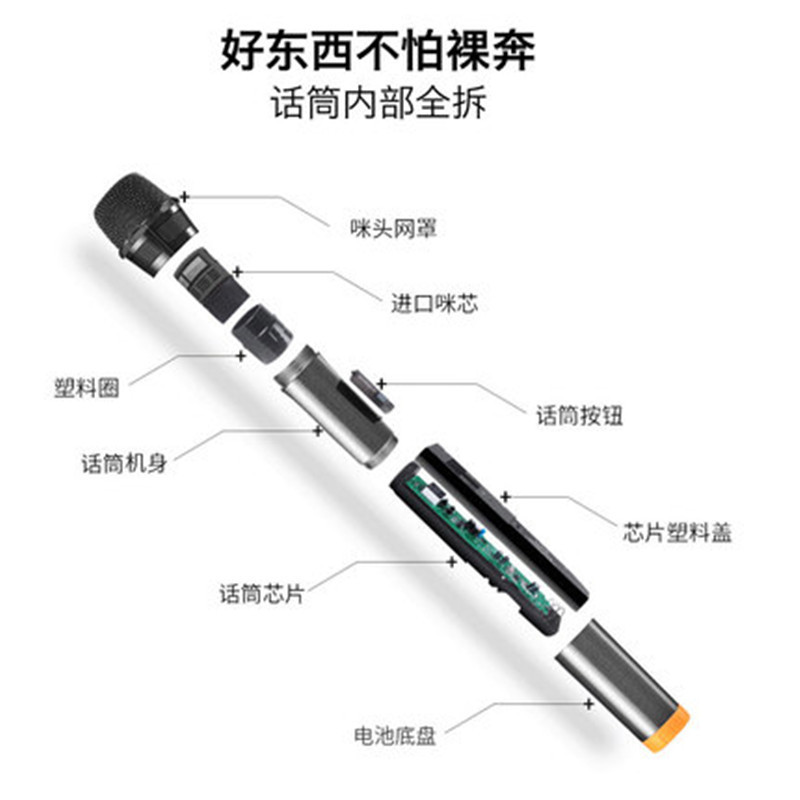 好东西不怕裸奔
话筒内部全拆

咪头网罩

进口咪芯

塑料圈

话筒按钮

话筒机身

芯片塑料盖

话筒芯片

电池底盘