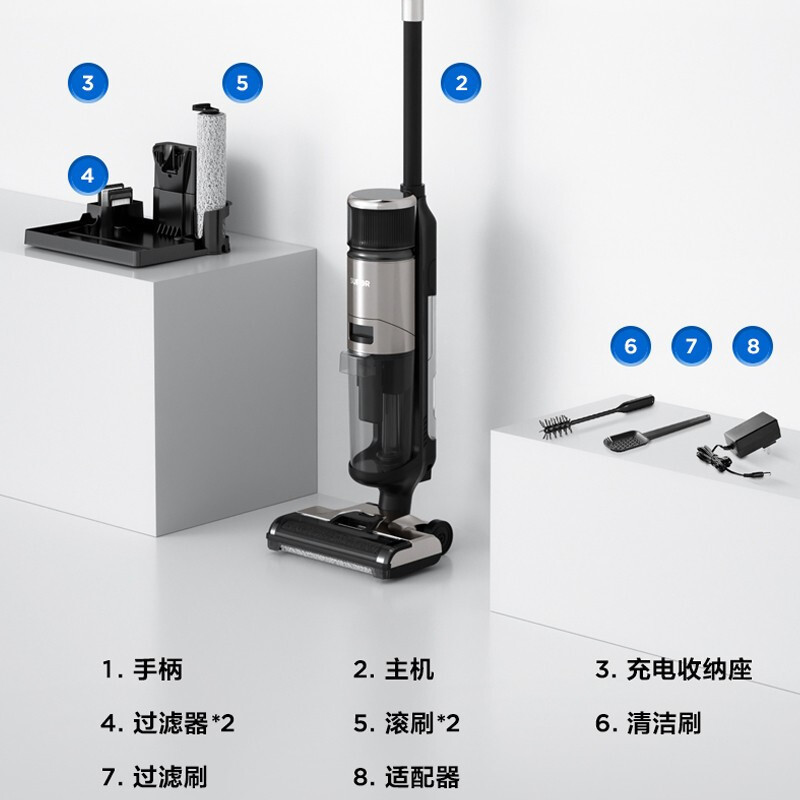 3

5

2

4

SUPOR

6

7

8

1. 手柄

2. 主机

3. 充电收纳座

4. 过滤器*2

5. 滚刷*2

6. 清洁刷

7. 过滤刷

8. 适配器