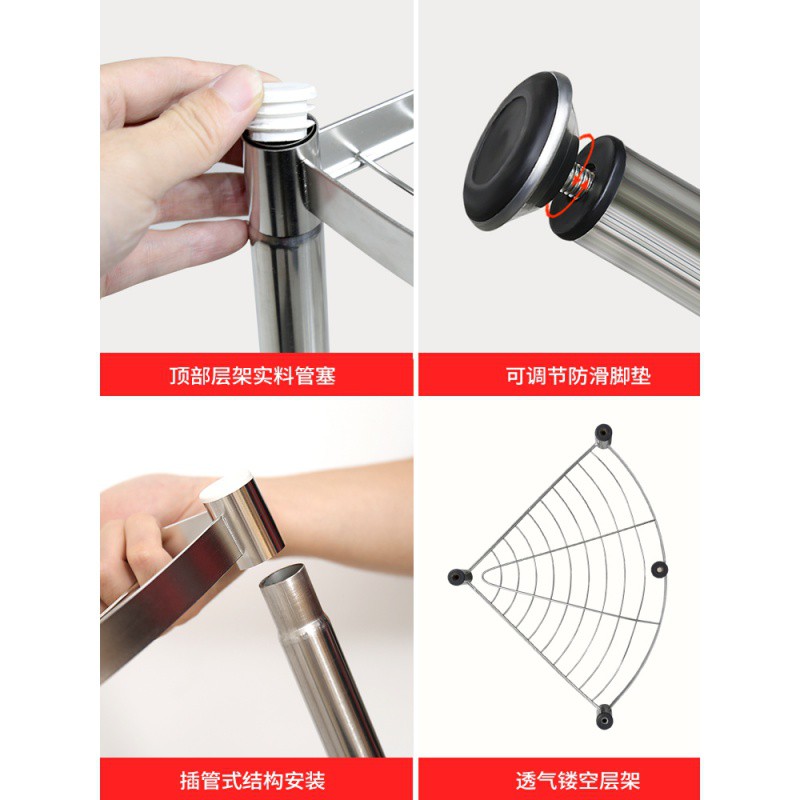 顶部层架实料管塞

可调节防滑脚垫

插管式结构安装

透气镂空层架