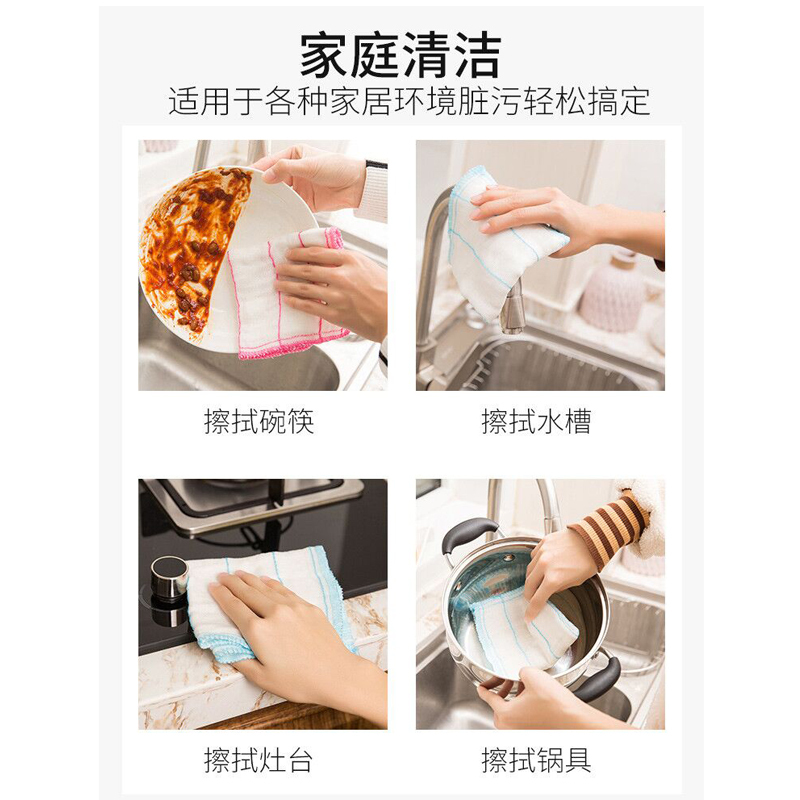 家庭清洁
适用于各种家居环境脏污轻松搞定

擦拭碗筷

擦拭水槽

擦拭灶台

擦拭锅具