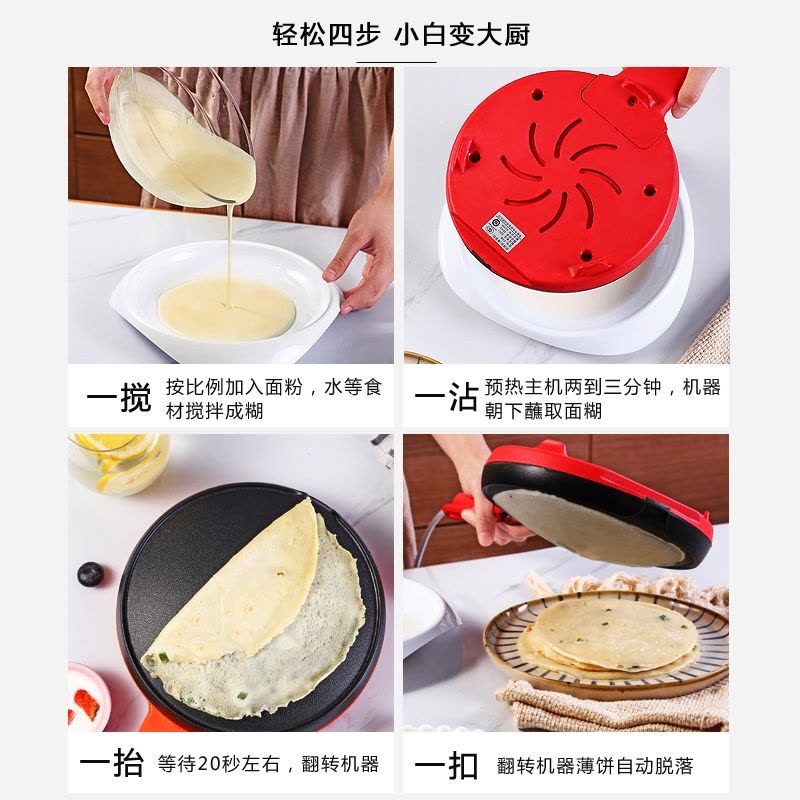 轻松四步 小白变大厨

一搅 按比例加入面粉，水等食材搅拌成糊

一沾 预热主机两到三分钟，机器朝下蘸取面糊

一抬 等待20秒左右，翻转机器

一扣 翻转机器薄饼自动脱落