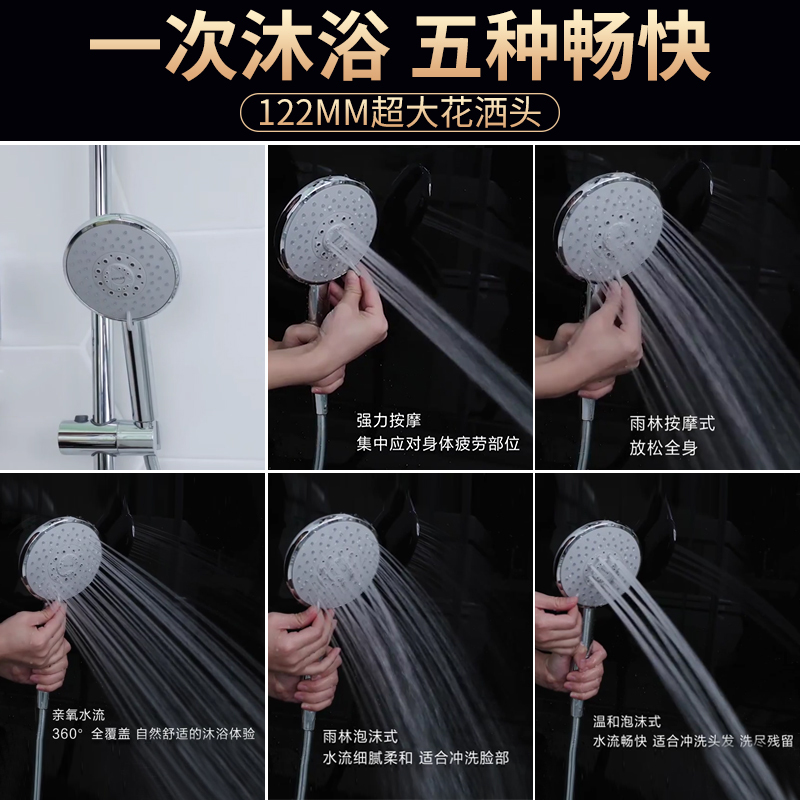 一次沐浴 五种畅快

122MM超大花洒头

强力按摩
集中应对身体疲劳部位

雨林按摩式
放松全身

亲氧水流
360° 全覆盖 自然舒适的沐浴体验

雨林泡沫式
水流细腻柔和 适合冲洗脸部

温和泡沫式
水流畅快 适合冲洗头发 洗尽残留