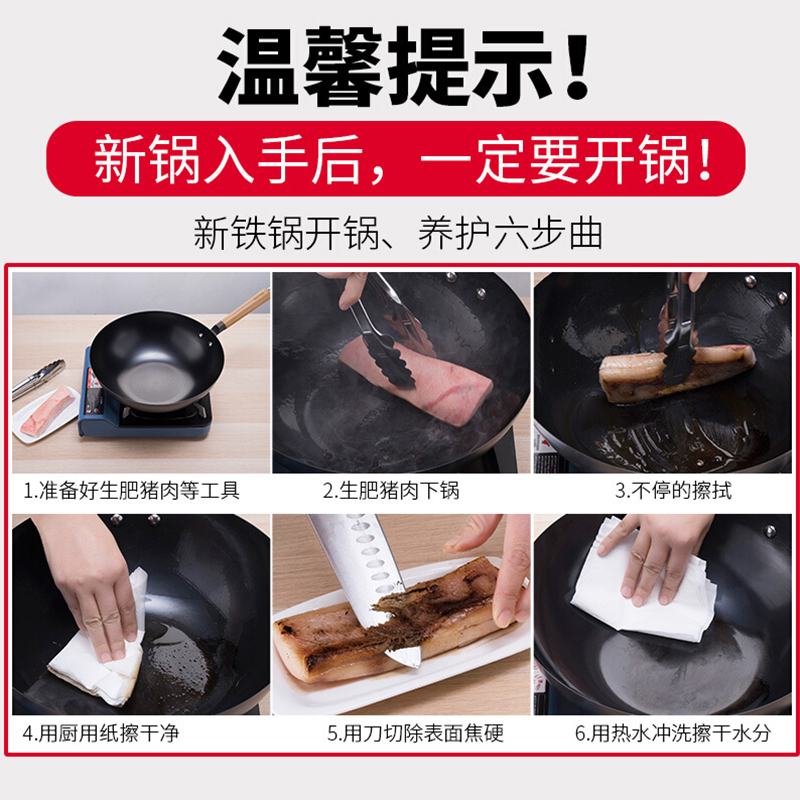 温馨提示!

新锅入手后，一定要开锅!

新铁锅开锅、养护六步曲

1.准备好生肥猪肉等工具

2.生肥猪肉下锅

3.不停的擦拭

4.用厨用纸擦干净

5.用刀切除表面焦硬

6.用热水冲洗擦干水分